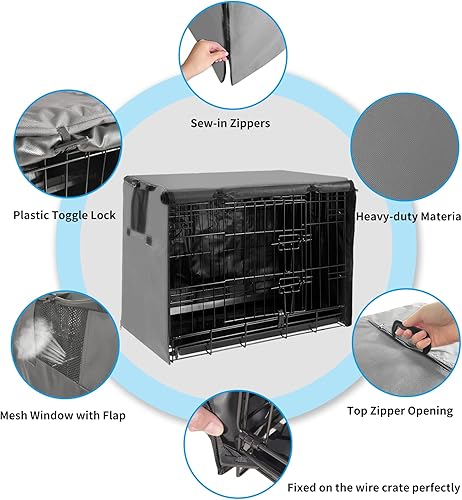 Sew-in Zippers

Plastic Toggle Lock

Heavy-duty Materia

Mesh Window with Flap

Top Zipper Opening

Fixed on the wire crate perfectly