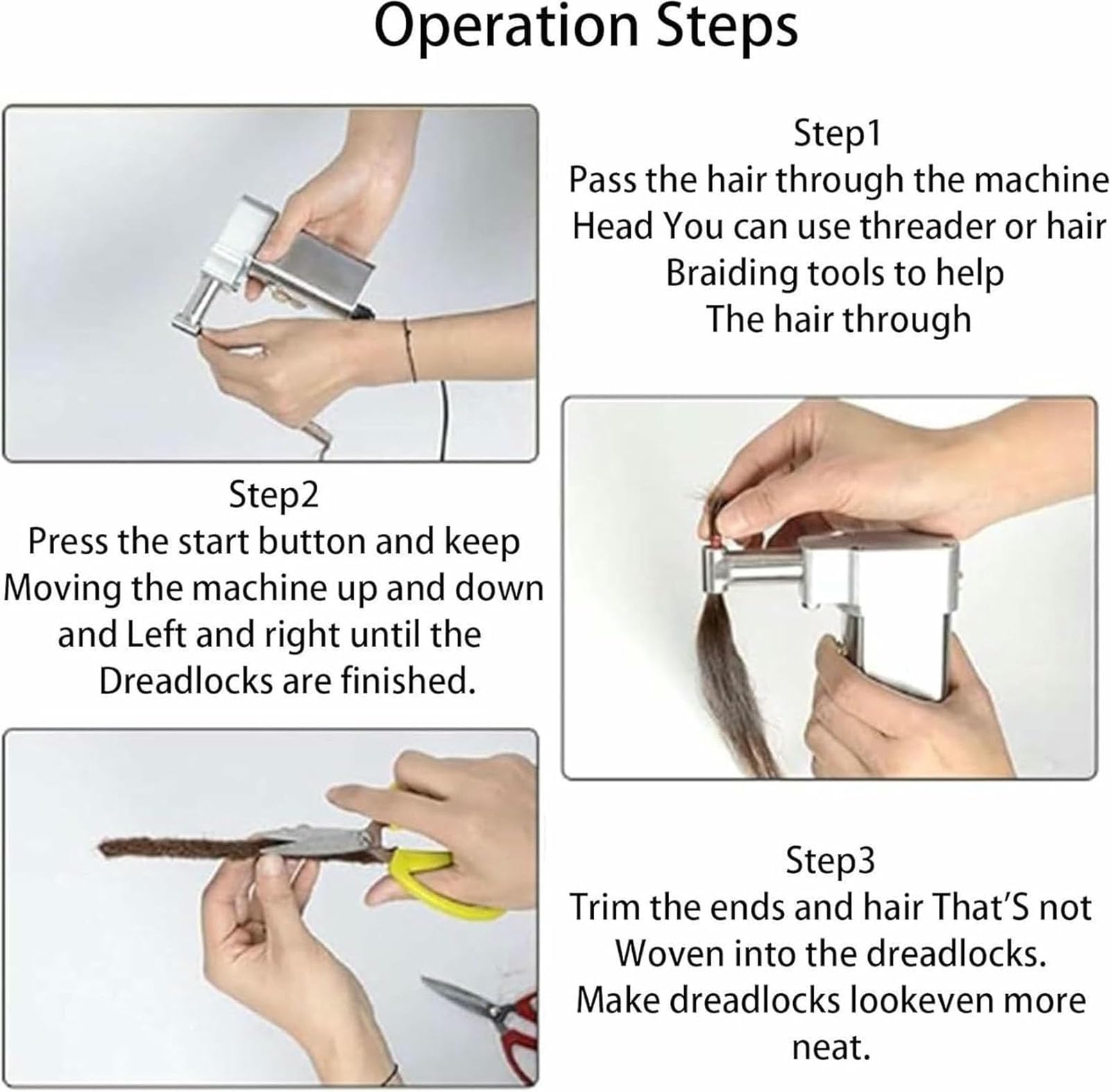 Operation Steps

Step1
Pass the hair through the machine Head You can use threader or hair Braiding tools to help The hair through

Step2
Press the start button and keep Moving the machine up and down and Left and right until the Dreadlocks are finished.

Step3
Trim the ends and hair That'S not Woven into the dreadlocks. Make dreadlocks lookeven more neat.