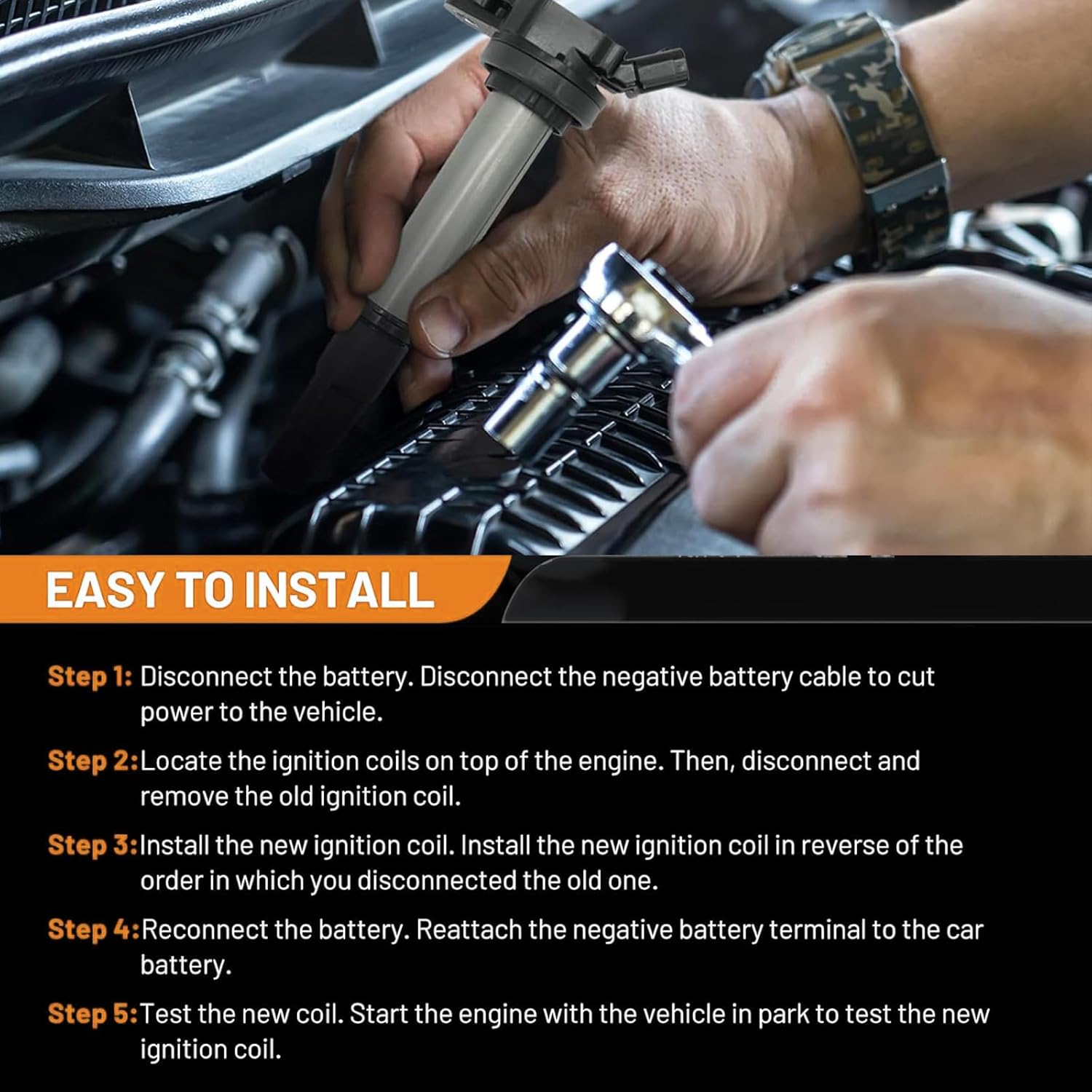 EASY TO INSTALL

Step 1: Disconnect the battery. Disconnect the negative battery cable to cut power to the vehicle.

Step 2:Locate the ignition coils on top of the engine. Then, disconnect and remove the old ignition coil.

Step 3:Install the new ignition coil. Install the new ignition coil in reverse of the order in which you disconnected the old one.

Step 4:Reconnect the battery. Reattach the negative battery terminal to the car battery.

Step 5:Test the new coil. Start the engine with the vehicle in park to test the new ignition coil.