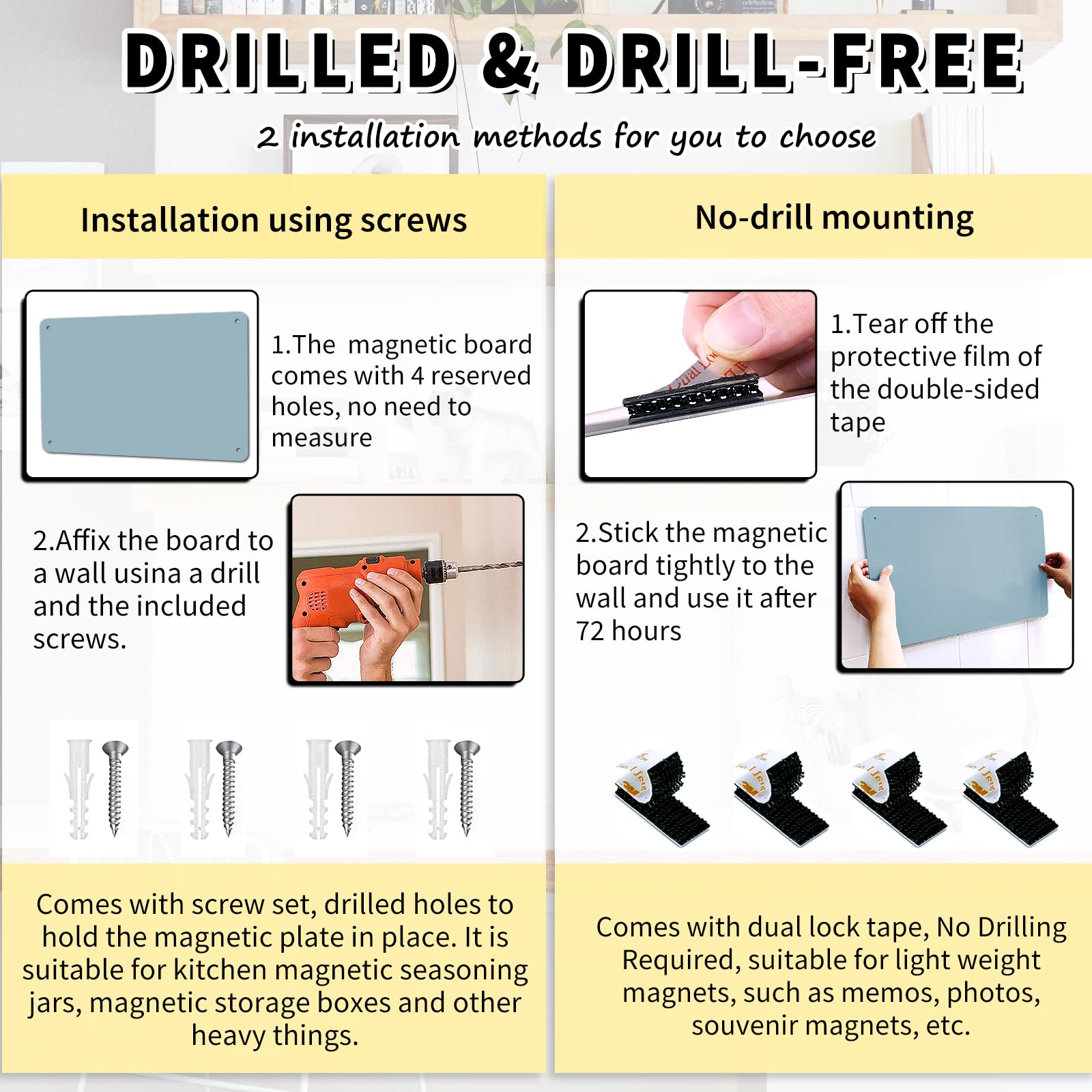 DRILLED & DRILL-FREE

2 installation methods for you to choose

Installation using screws

1.The magnetic board comes with 4 reserved holes, no need to measure

2.Affix the board to a wall usina a drill and the included screws.

Comes with screw set, drilled holes to hold the magnetic plate in place. It is suitable for kitchen magnetic seasoning jars, magnetic storage boxes and other heavy things.

No-drill mounting

1.Tear off the protective film of the double-sided tape

2.Stick the magnetic board tightly to the wall and use it after 72 hours

Comes with dual lock tape, No Drilling Required, suitable for light weight magnets, such as memos, photos, souvenir magnets, etc.