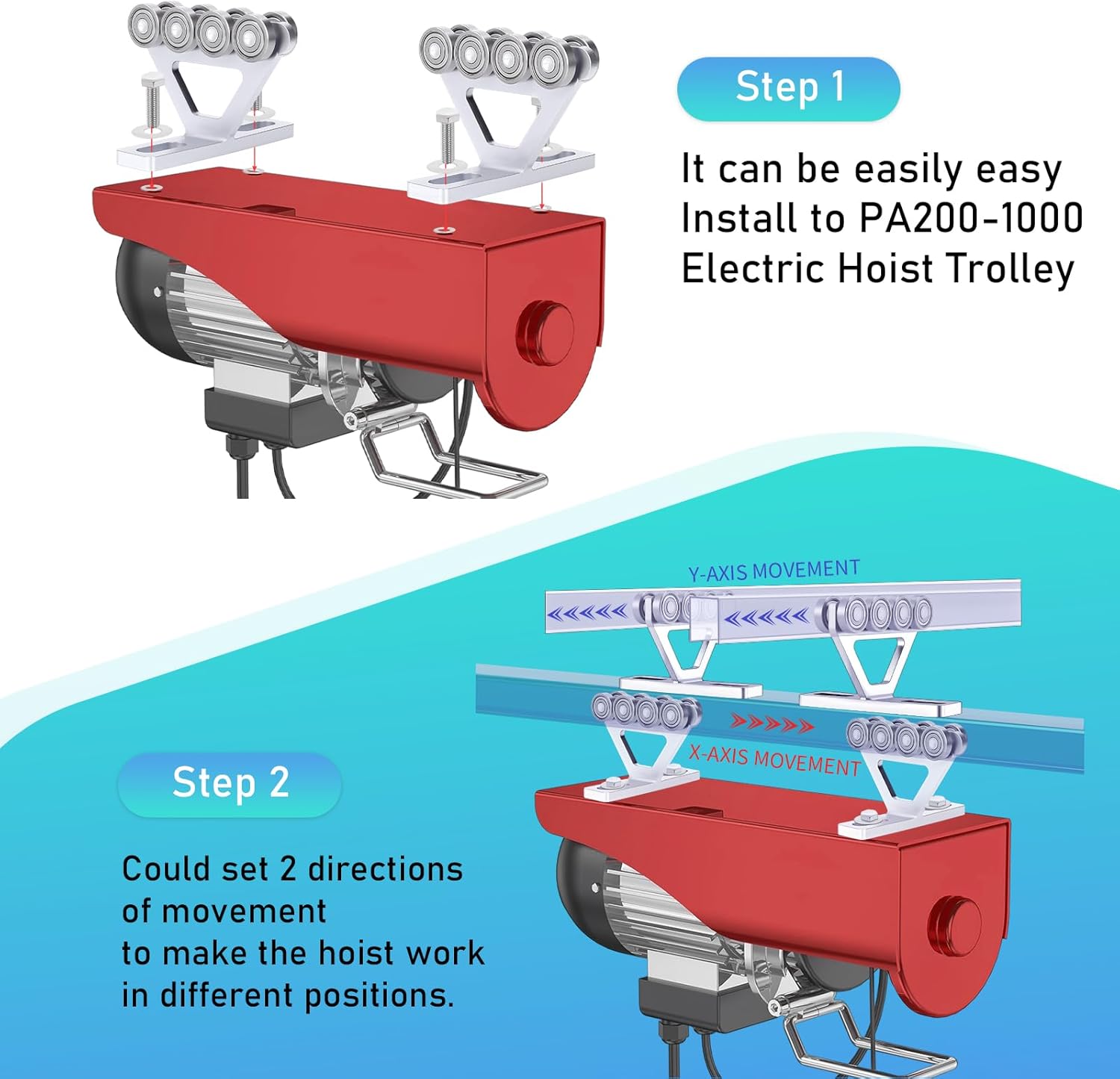 Step 1

It can be easily easy Install to PA200-1000 Electric Hoist Trolley

Y-AXIS MOVEMENT

X-AXIS MOVEMENT

Step 2

Could set 2 directions of movement to make the hoist work in different positions.