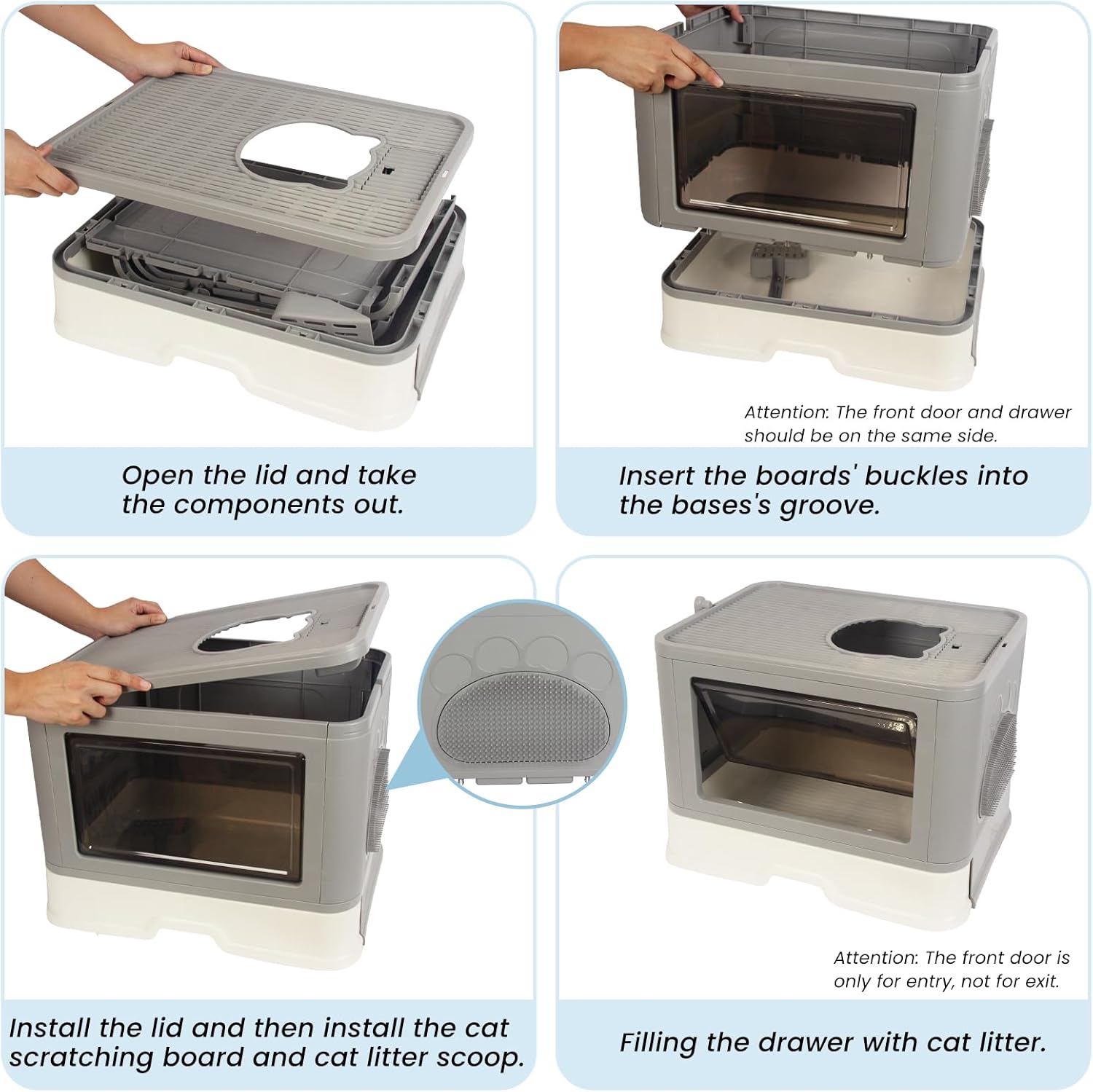 Open the lid and take the components out.

Attention: The front door and drawer should be on the same side.

Insert the boards' buckles into the bases's groove.

Install the lid and then install the cat scratching board and cat litter scoop.

Attention: The front door is only for entry, not for exit.

Filling the drawer with cat litter.