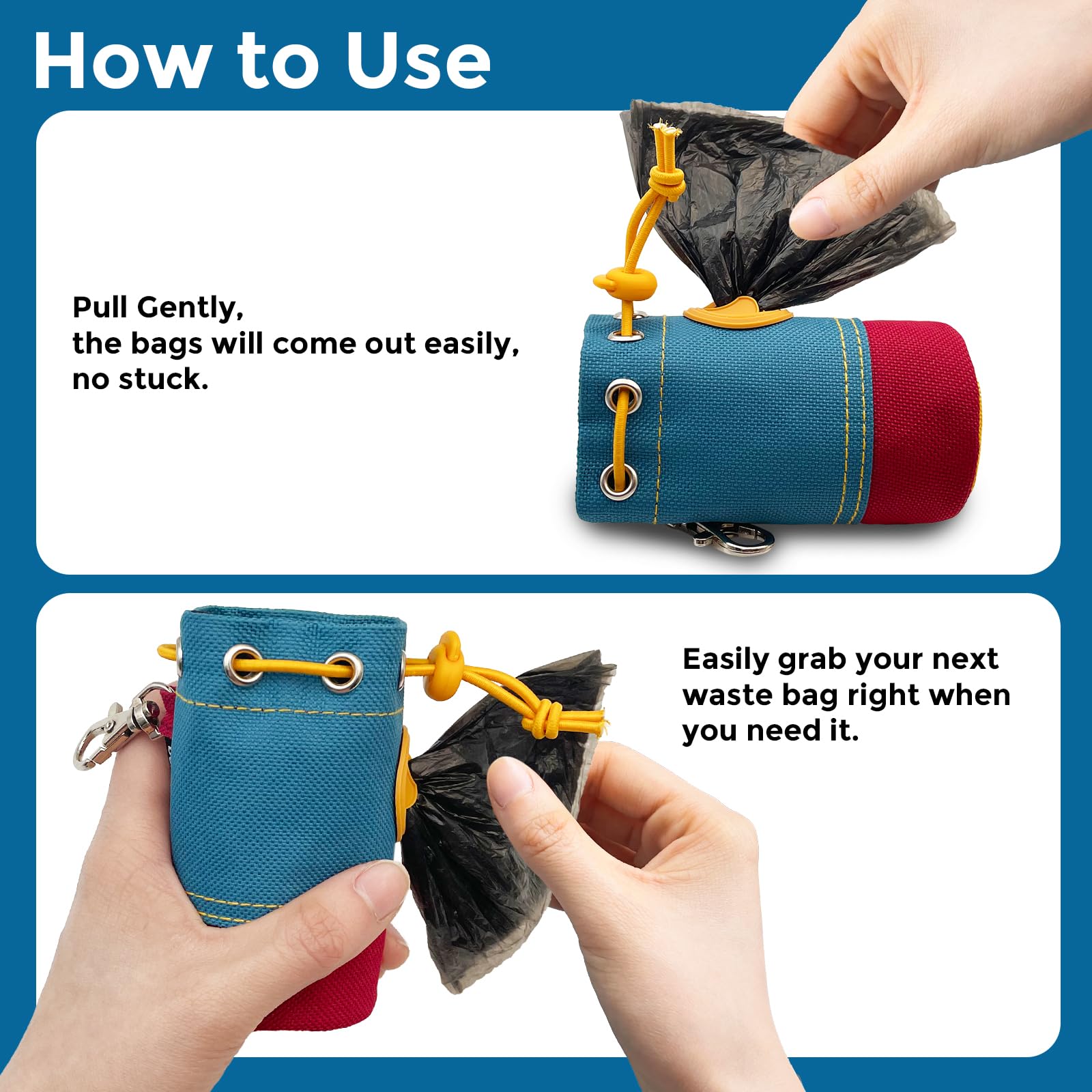 How to Use

Pull Gently,
the bags will come out easily,
no stuck.

Easily grab your next waste bag right when you need it.