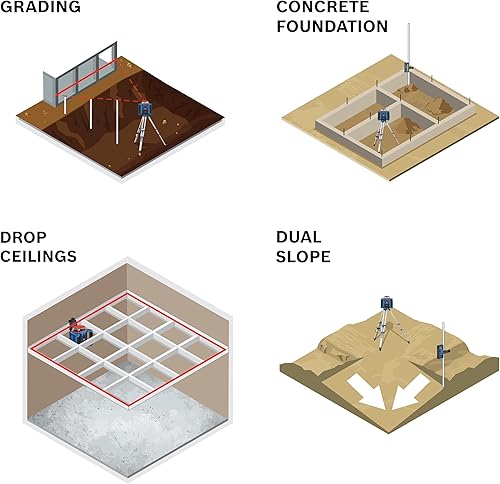 GRADING

CONCRETE FOUNDATION

DROP CEILINGS

DUAL SLOPE