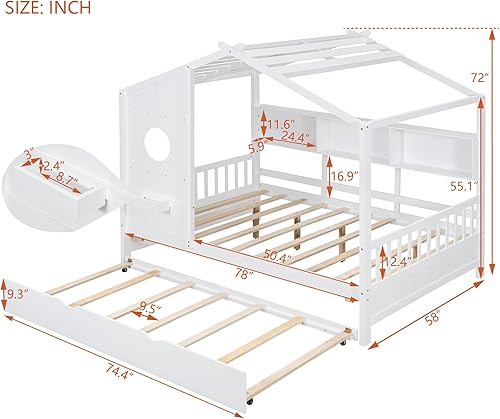 SIZE: INCH

72"

11.6"

24.4"

5.9"

3"

2.4"

8.7"

16.9"

55.1"

50.4"

12.4"

78"

9.3"

9.5"

58"

74.4"