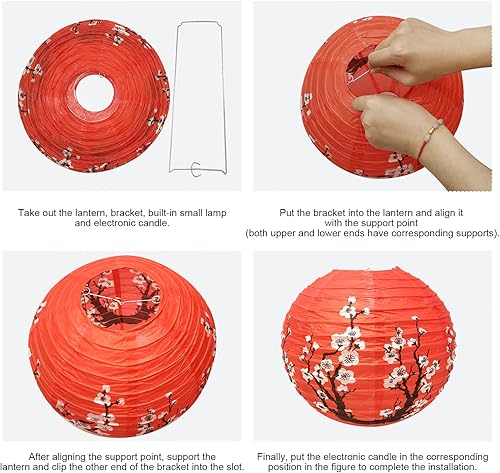 Take out the lantern, bracket, built-in small lamp and electronic candle.

Put the bracket into the lantern and align it with the support point (both upper and lower ends have corresponding supports).

After aligning the support point, support the lantern and clip the other end of the bracket into the slot.

Finally, put the electronic candle in the corresponding position in the figure to complete the installation.