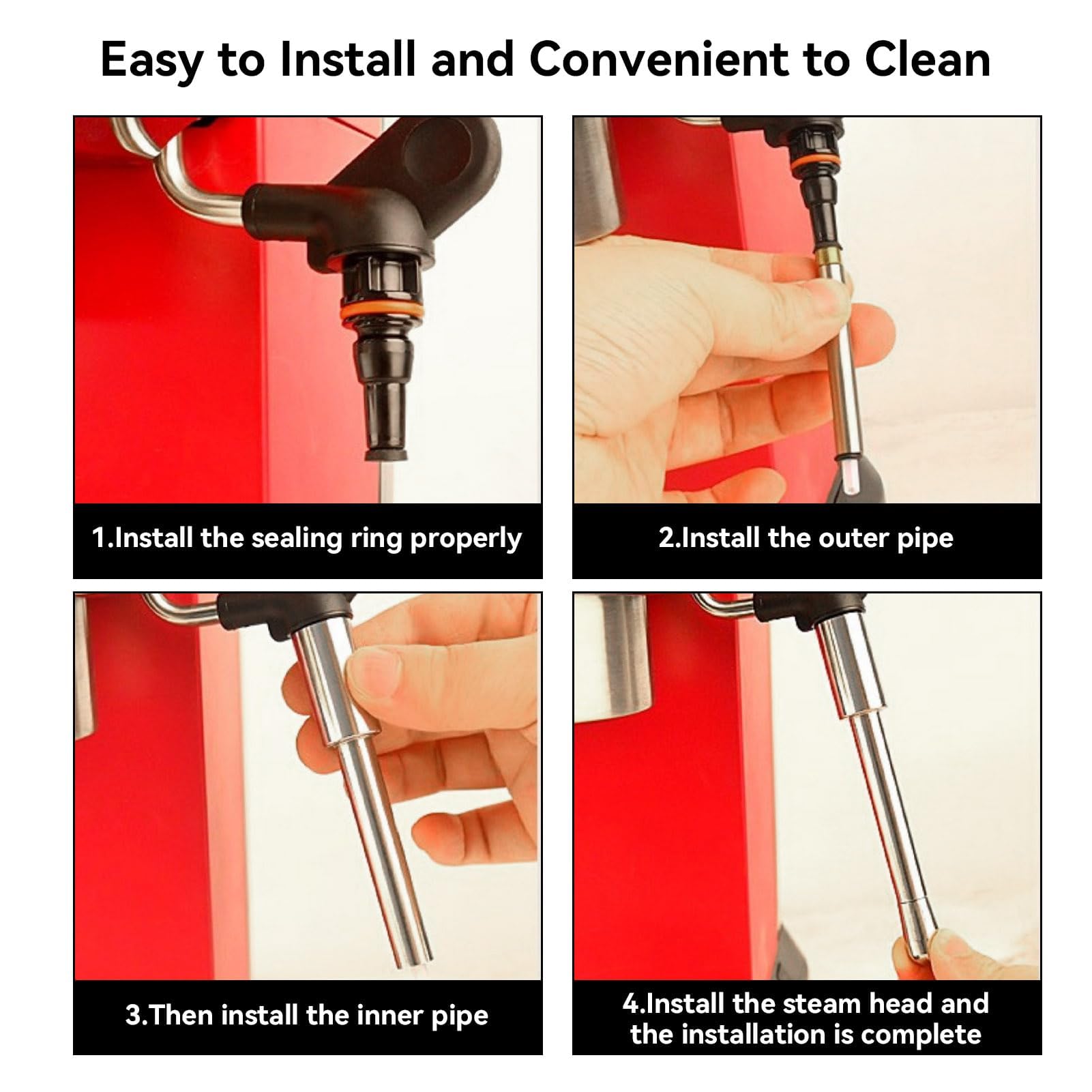 Easy to Install and Convenient to Clean

1.Install the sealing ring properly

2.Install the outer pipe

3.Then install the inner pipe

4.Install the steam head and the installation is complete