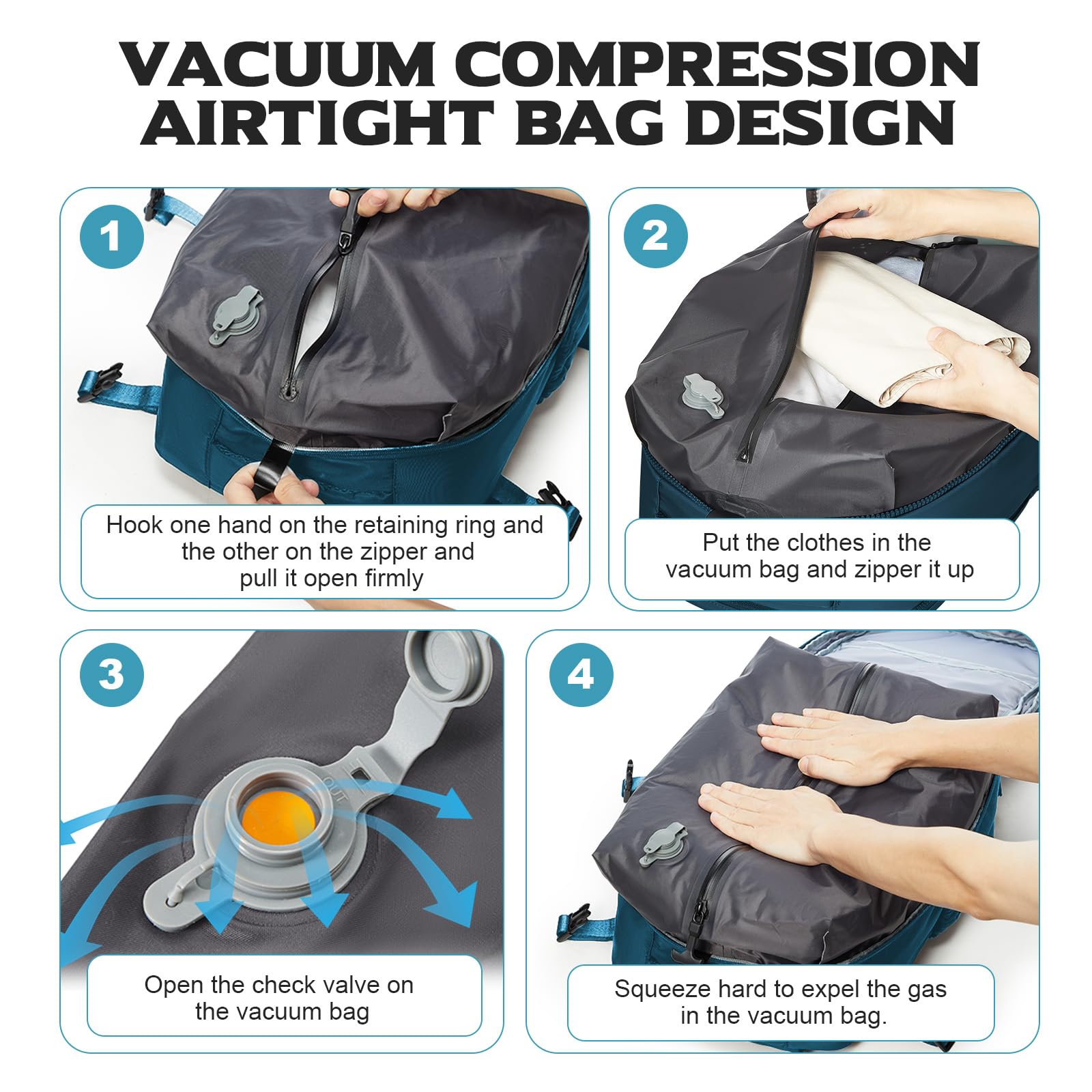 VACUUM COMPRESSION AIRTIGHT BAG DESIGN

1

Hook one hand on the retaining ring and the other on the zipper and pull it open firmly

2

Put the clothes in the vacuum bag and zipper it up

3

OUT

Open the check valve on the vacuum bag

4

Squeeze hard to expel the gas in the vacuum bag.