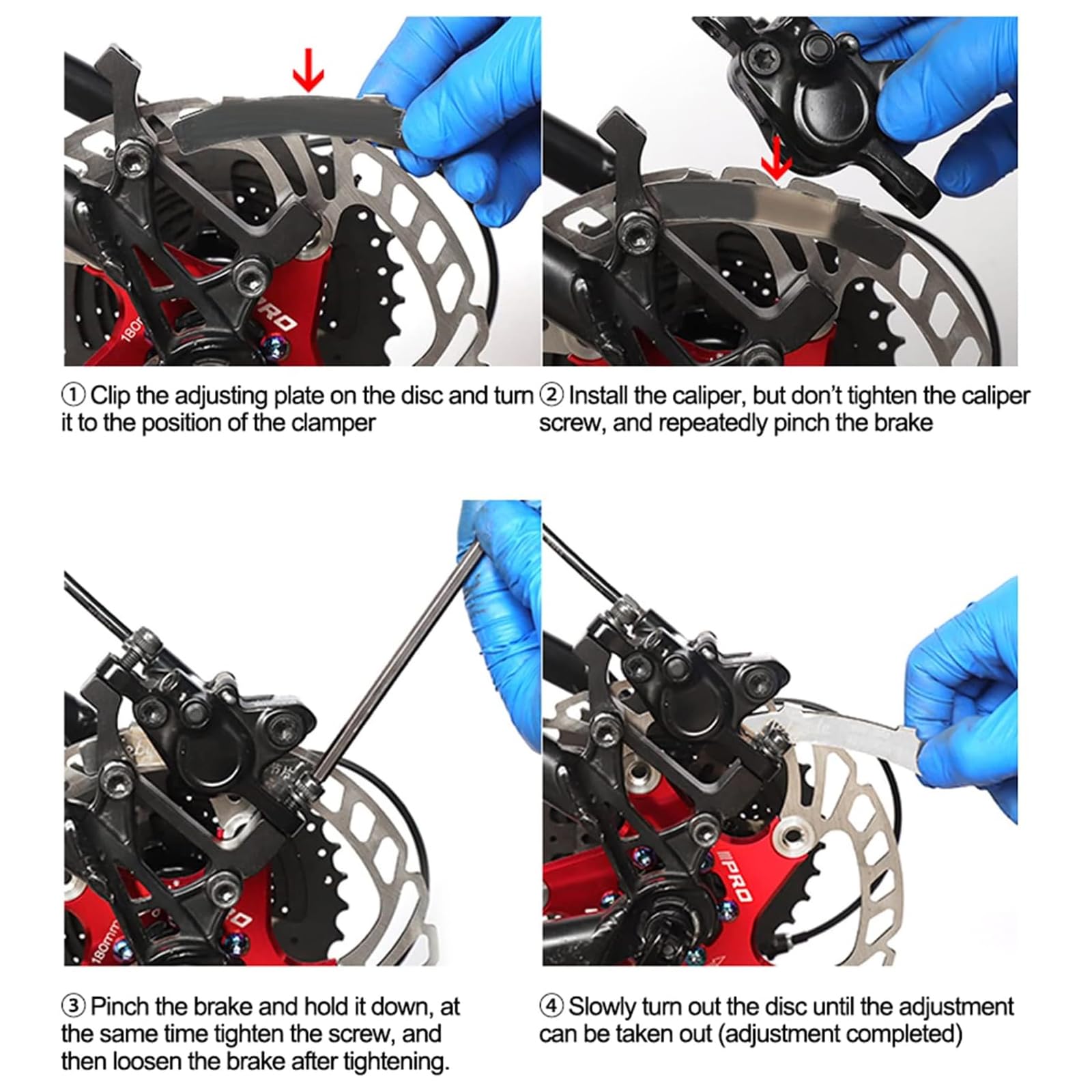 180m
PRO

① Clip the adjusting plate on the disc and turn it to the position of the clamper

② Install the caliper, but don't tighten the caliper screw, and repeatedly pinch the brake

180mm
PRO

③ Pinch the brake and hold it down, at the same time tighten the screw, and then loosen the brake after tightening.

④ Slowly turn out the disc until the adjustment can be taken out (adjustment completed)