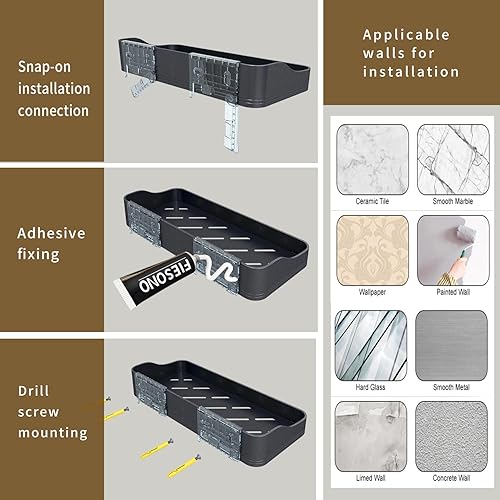 Snap-on installation connection

Adhesive fixing

FIESONO

Drill screw mounting

Applicable walls for installation

Ceramic Tile

Smooth Marble

Wallpaper

Painted Wall

Hard Glass

Smooth Metal

Limed Wall

Concrete Wall