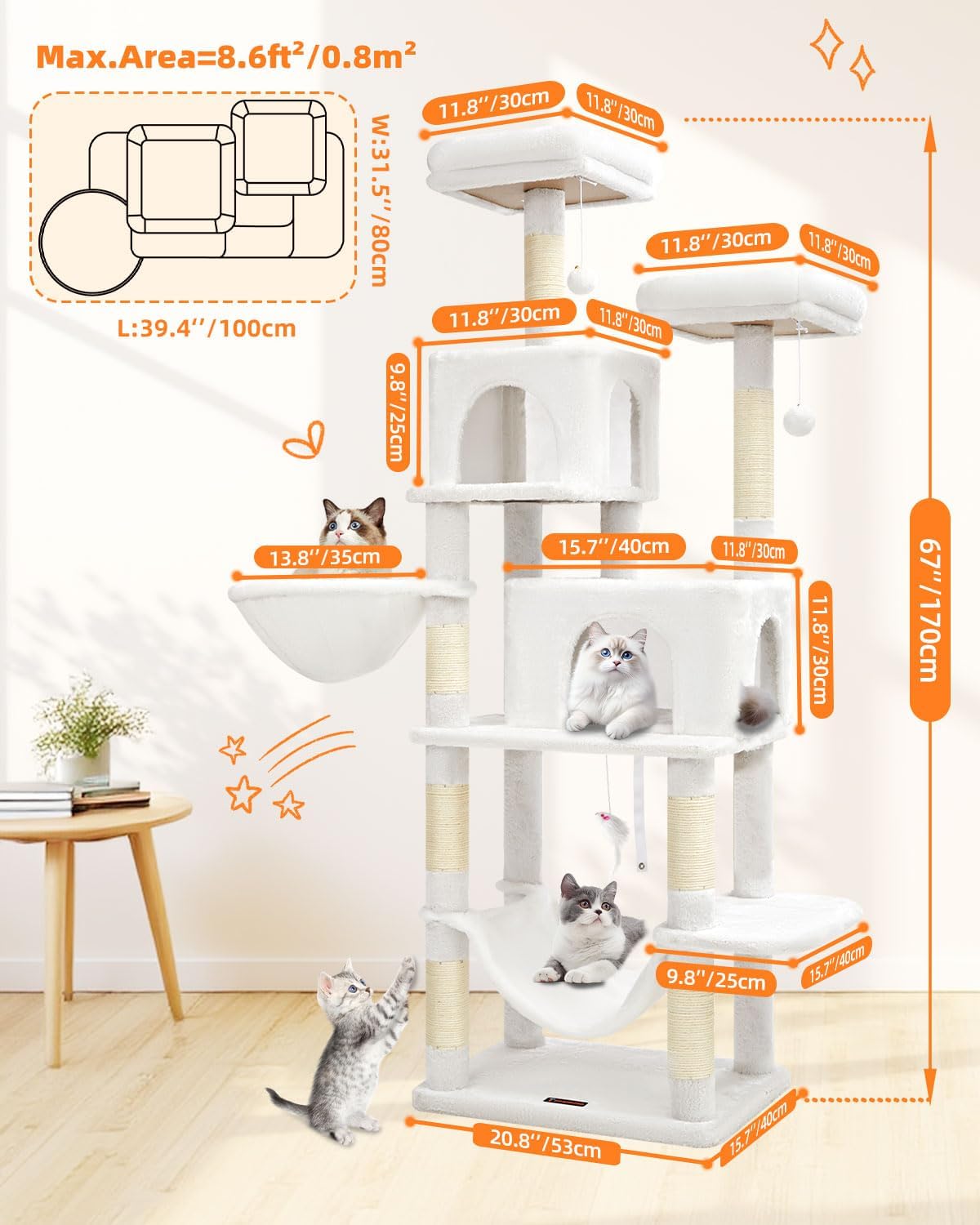 Max.Area=8.6ft²/0.8m²

W:31.5''/80cm

L:39.4''/100cm

11.8''/30cm
11.8''/30cm

11.8''/30cm
11.8''/30cm

11.8''/30cm
11.8''/30cm

9.8''/25cm

13.8''/35cm

15.7''/40cm
11.8''/30cm

11.8''/30cm

67''/170cm

9.8''/25cm
15.7''/40cm

20.8''/53cm
15.7''/40cm