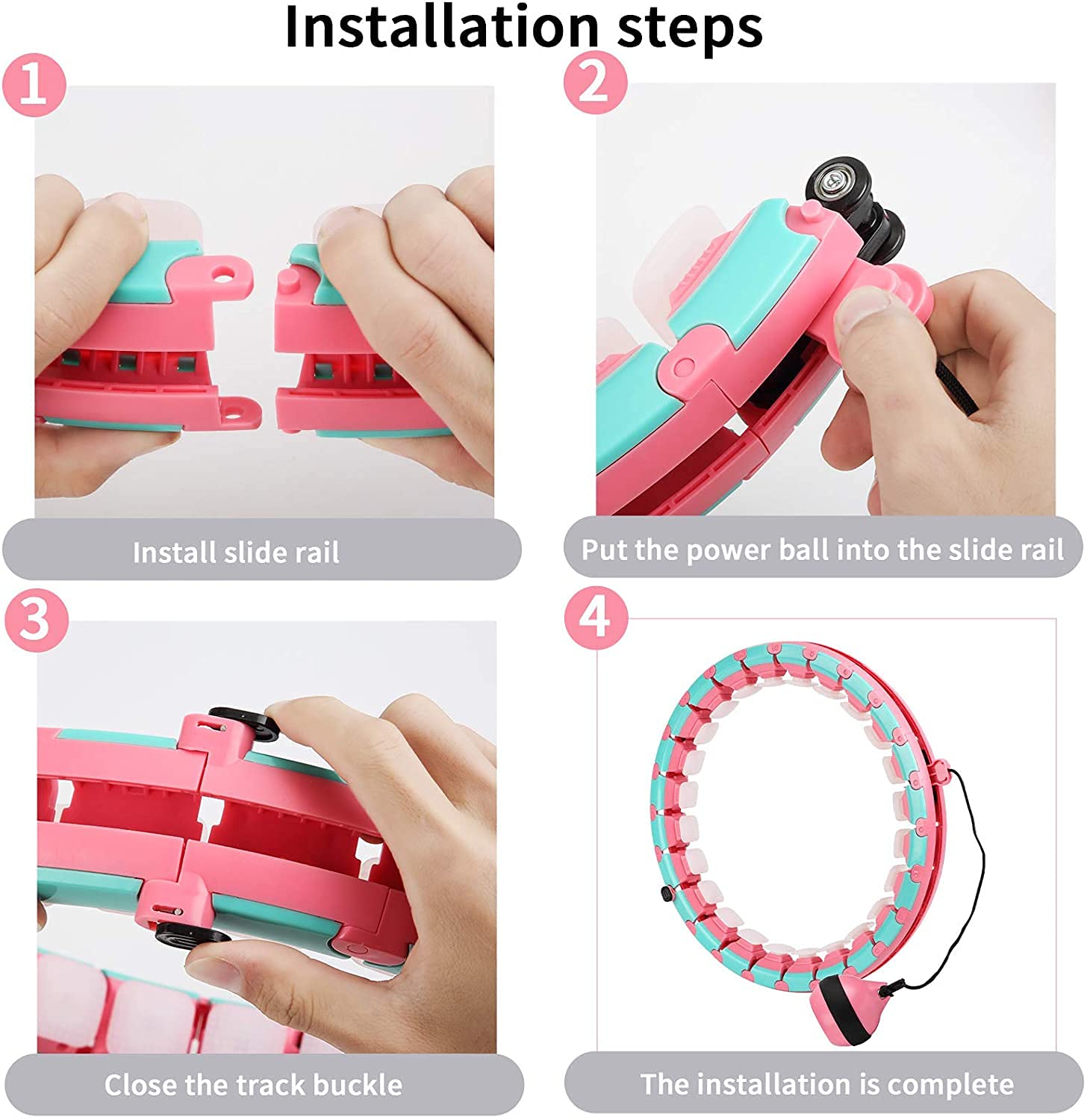 Installation steps

1

Install slide rail

2

Put the power ball into the slide rail

3

Close the track buckle

4

The installation is complete