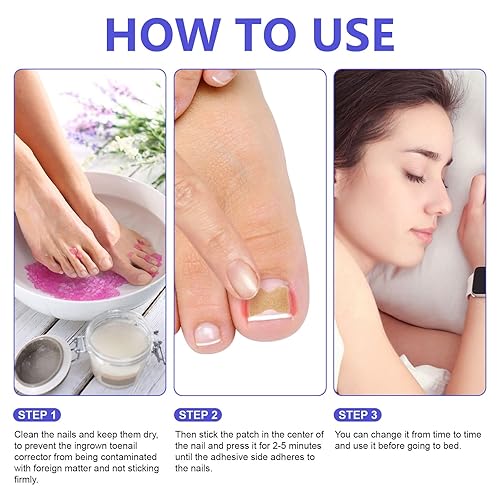 HOW TO USE

STEP 1

Clean the nails and keep them dry, to prevent the ingrown toenail corrector from being contaminated with foreign matter and not sticking firmly.

STEP 2

Then stick the patch in the center of the nail and press it for 2-5 minutes until the adhesive side adheres to the nails.

STEP 3

You can change it from time to time and use it before going to bed.