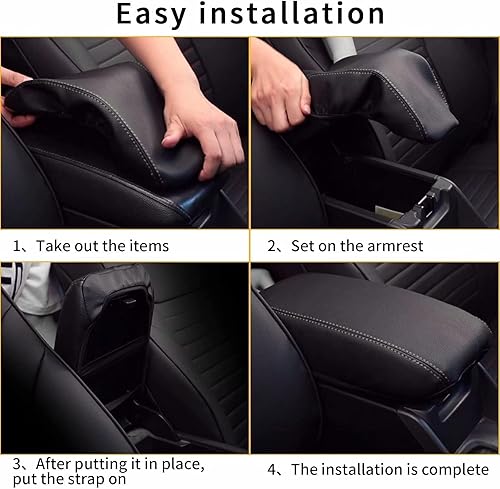 Easy installation

1、Take out the items

2、Set on the armrest

3、After putting it in place, put the strap on

4、The installation is complete