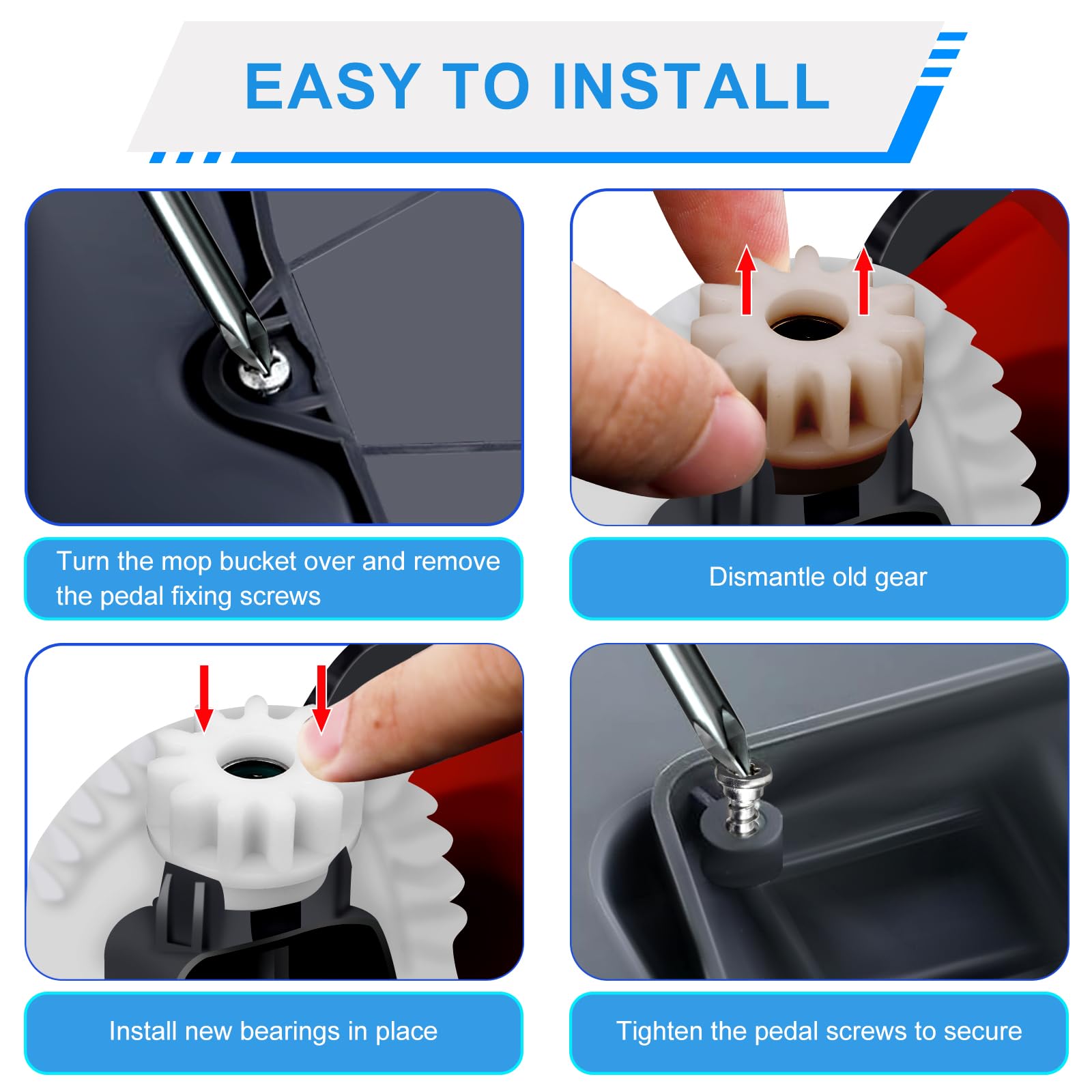 EASY TO INSTALL

Turn the mop bucket over and remove the pedal fixing screws

Dismantle old gear

Install new bearings in place

Tighten the pedal screws to secure