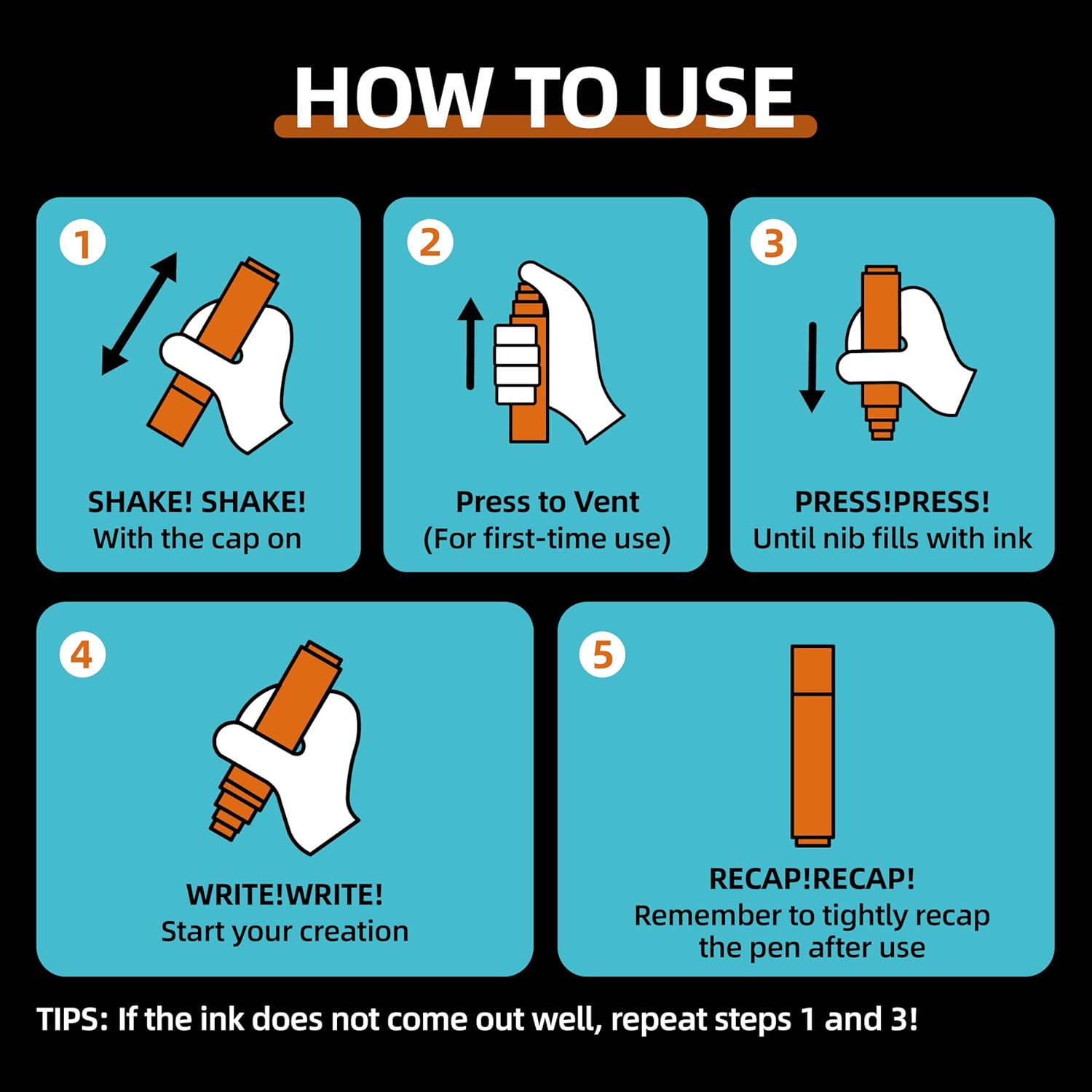 HOW TO USE

1

SHAKE! SHAKE!
With the cap on

2

Press to Vent
(For first-time use)

3

PRESS!PRESS!
Until nib fills with ink

4

WRITE!WRITE!
Start your creation

5

RECAP!RECAP!
Remember to tightly recap the pen after use

TIPS: If the ink does not come out well, repeat steps 1 and 3!