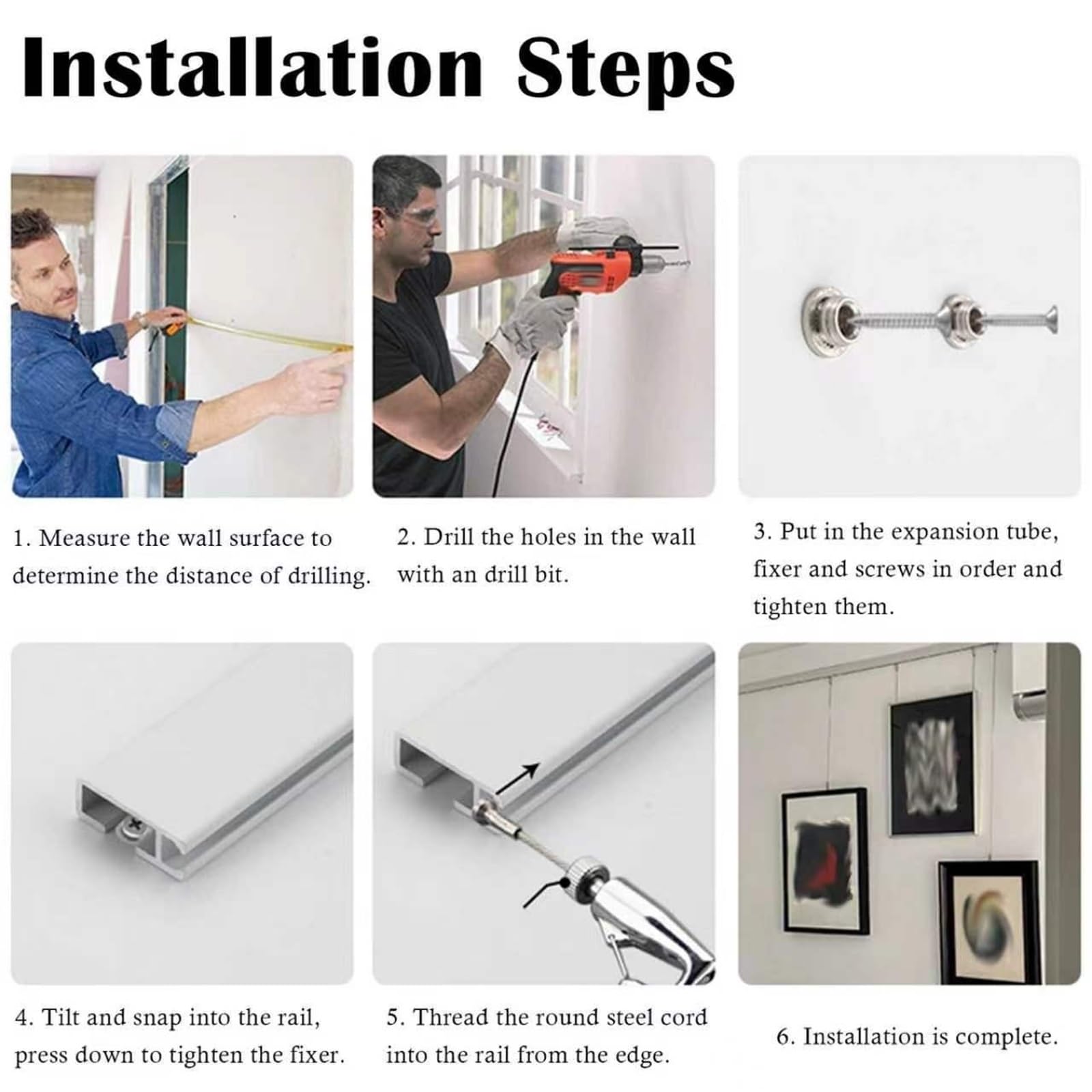 Installation Steps

1. Measure the wall surface to determine the distance of drilling.

2. Drill the holes in the wall with an drill bit.

3. Put in the expansion tube, fixer and screws in order and tighten them.

4. Tilt and snap into the rail, press down to tighten the fixer.

5. Thread the round steel cord into the rail from the edge.

6. Installation is complete.