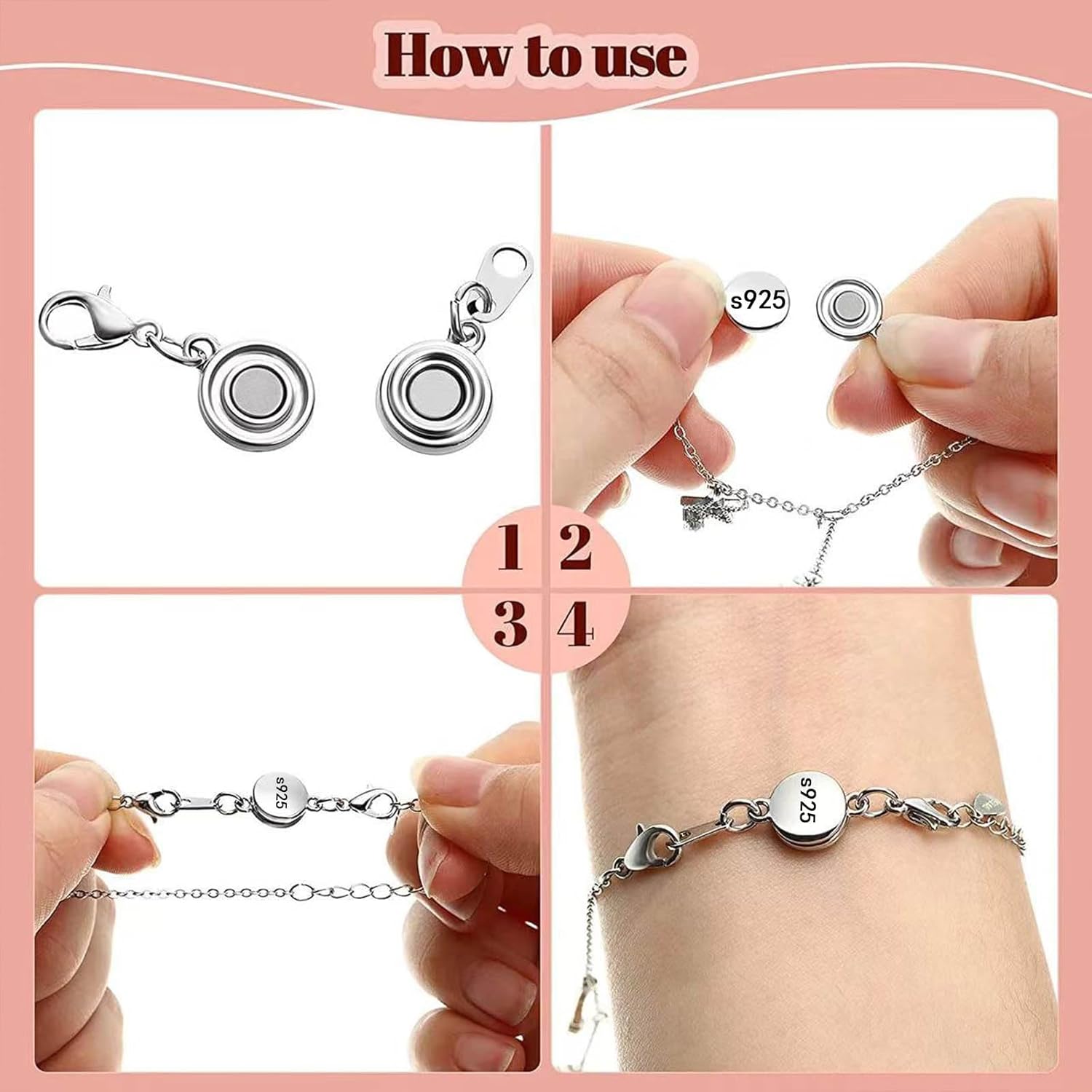 How to use

s925

1 2
3 4

s925

s925