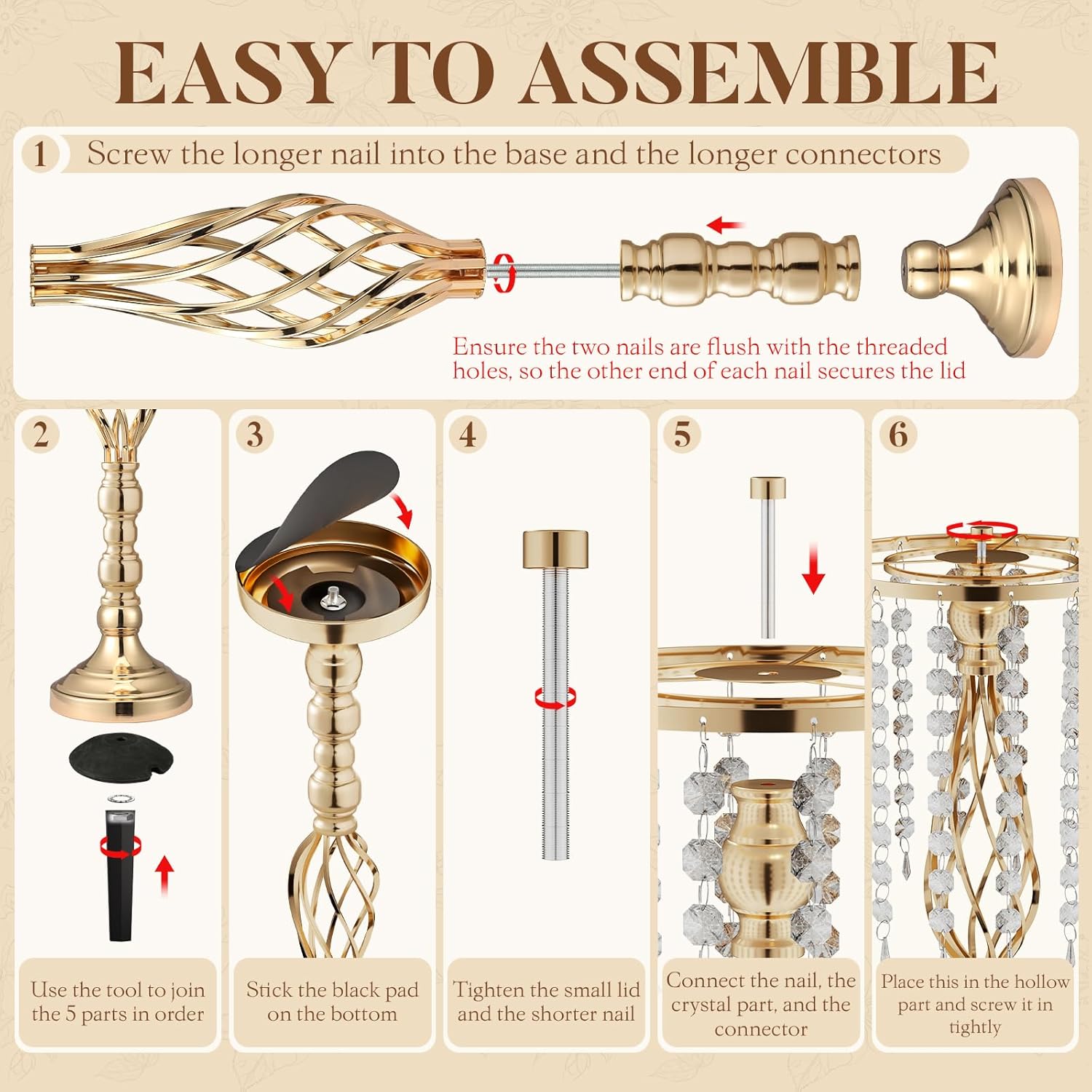 EASY TO ASSEMBLE

1 Screw the longer nail into the base and the longer connectors

Ensure the two nails are flush with the threaded holes, so the other end of each nail secures the lid

2

Use the tool to join the 5 parts in order

3

Stick the black pad on the bottom

4

Tighten the small lid and the shorter nail

5

Connect the nail, the crystal part, and the connector

6

Place this in the hollow part and screw it in tightly