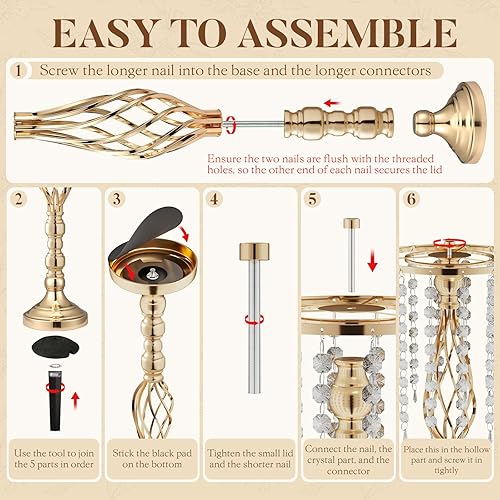 EASY TO ASSEMBLE

1 Screw the longer nail into the base and the longer connectors

Ensure the two nails are flush with the threaded holes, so the other end of each nail secures the lid

2

Use the tool to join the 5 parts in order

3

Stick the black pad on the bottom

4

Tighten the small lid and the shorter nail

5

Connect the nail, the crystal part, and the connector

6

Place this in the hollow part and screw it in tightly