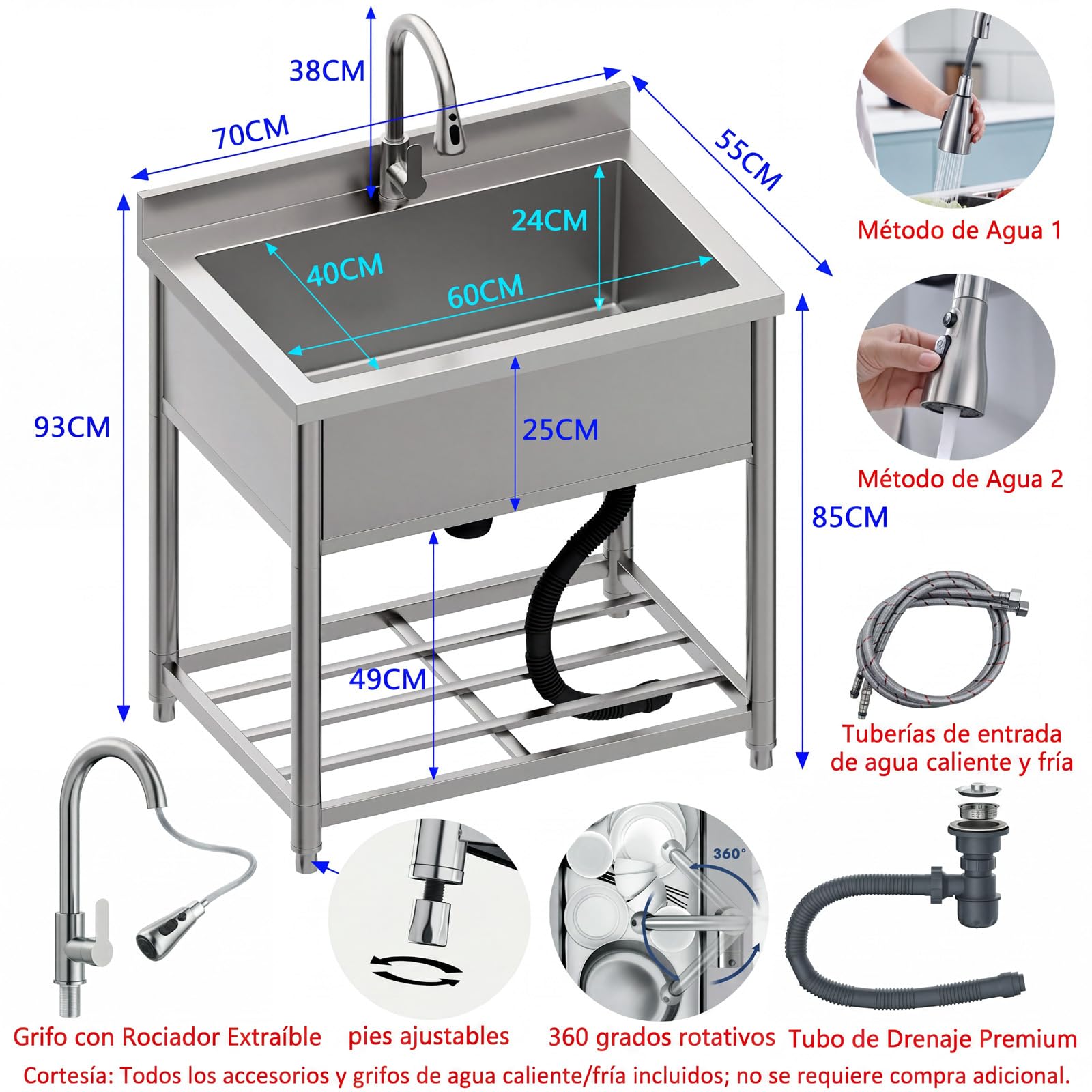 38CM

70CM

55CM

24CM

40CM

60CM

93CM

25CM

85CM

49CM

Método de Agua 1

Método de Agua 2

Tuberías de entrada de agua caliente y fría

360°

Grifo con Rociador Extraíble

pies ajustables

360 grados rotativos

Tubo de Drenaje Premium

Cortesía: Todos los accesorios y grifos de agua caliente/fría incluidos; no se requiere compra adicional.