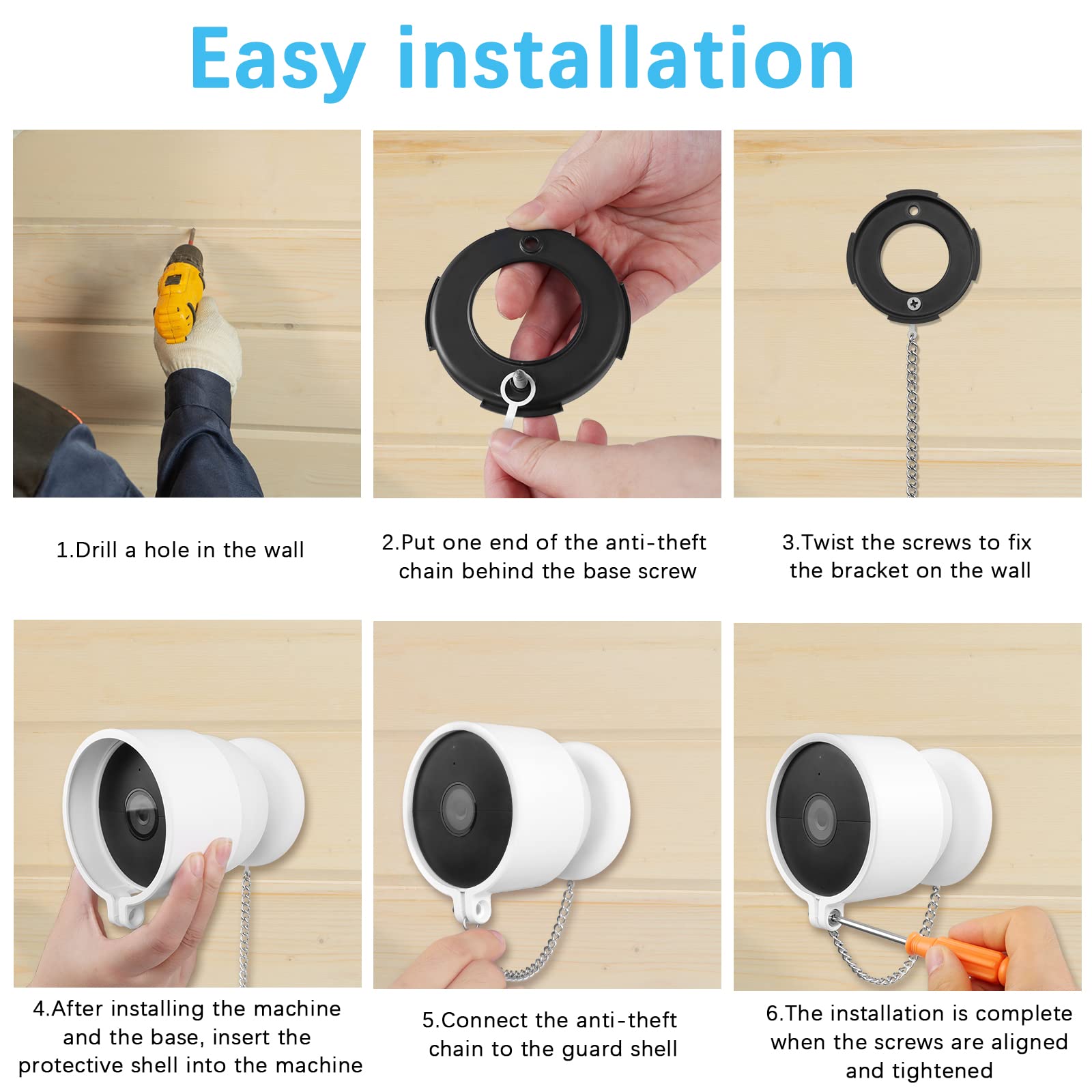 Easy installation

1.Drill a hole in the wall

2.Put one end of the anti-theft chain behind the base screw

3.Twist the screws to fix the bracket on the wall

4.After installing the machine and the base, insert the protective shell into the machine

5.Connect the anti-theft chain to the guard shell

6.The installation is complete when the screws are aligned and tightened