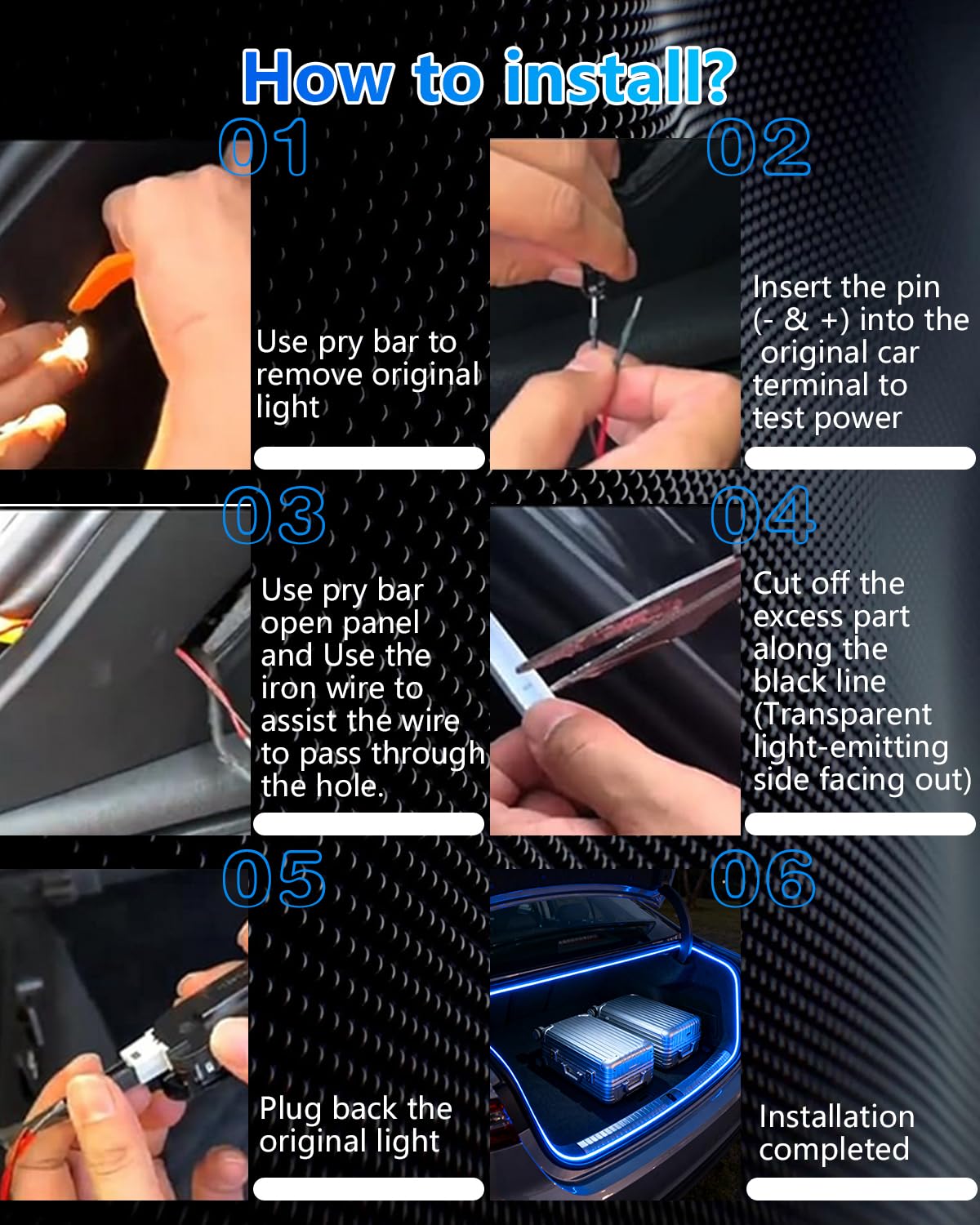 How to install?

01

Use pry bar to remove original light

02

Insert the pin (- & +) into the original car terminal to test power

03

Use pry bar open panel and Use the iron wire to assist the wire to pass through the hole.

04

Cut off the excess part along the black line (Transparent light-emitting side facing out)

05

Plug back the original light

06

Installation completed