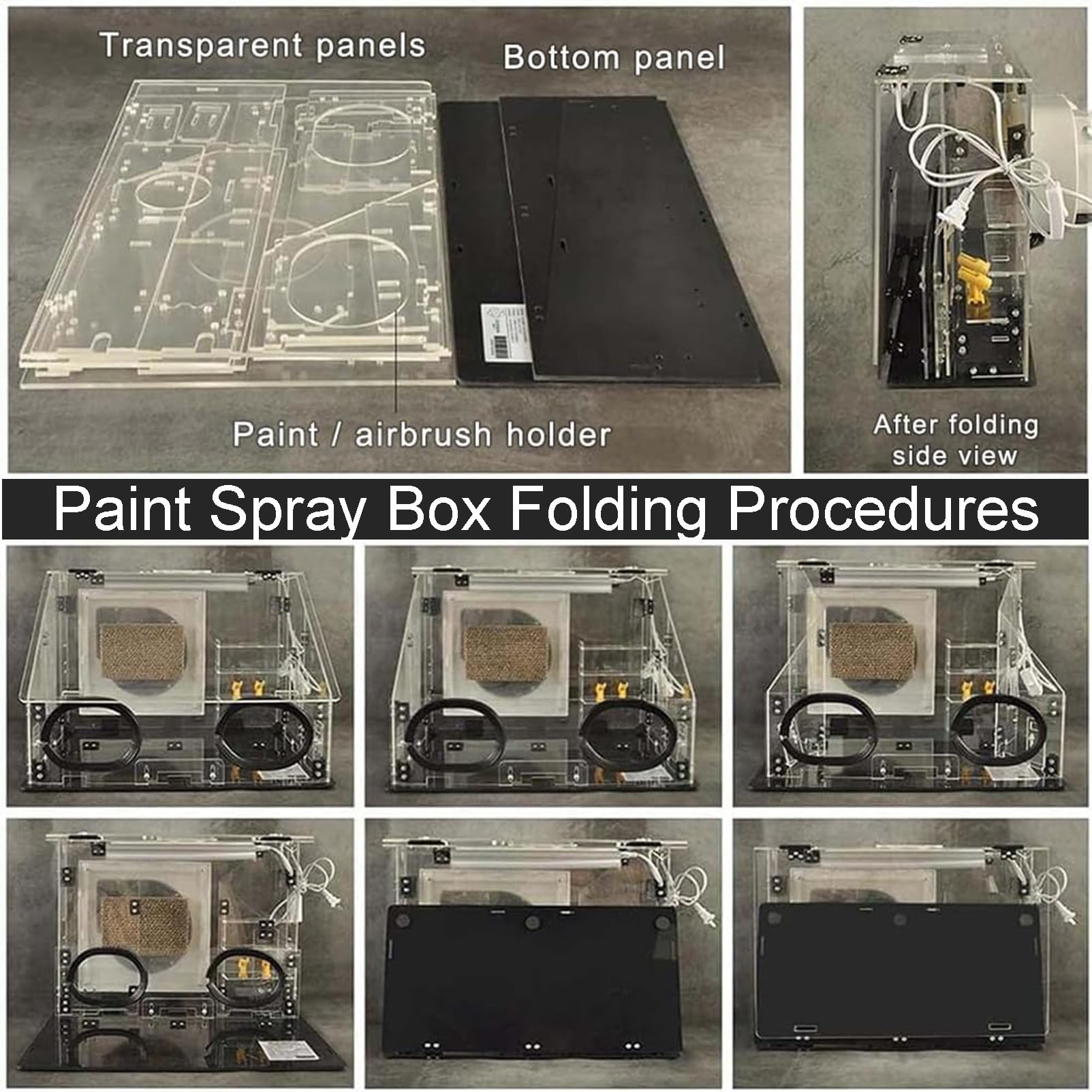 Transparent panels

Bottom panel

Paint / airbrush holder

After folding side view

Paint Spray Box Folding Procedures