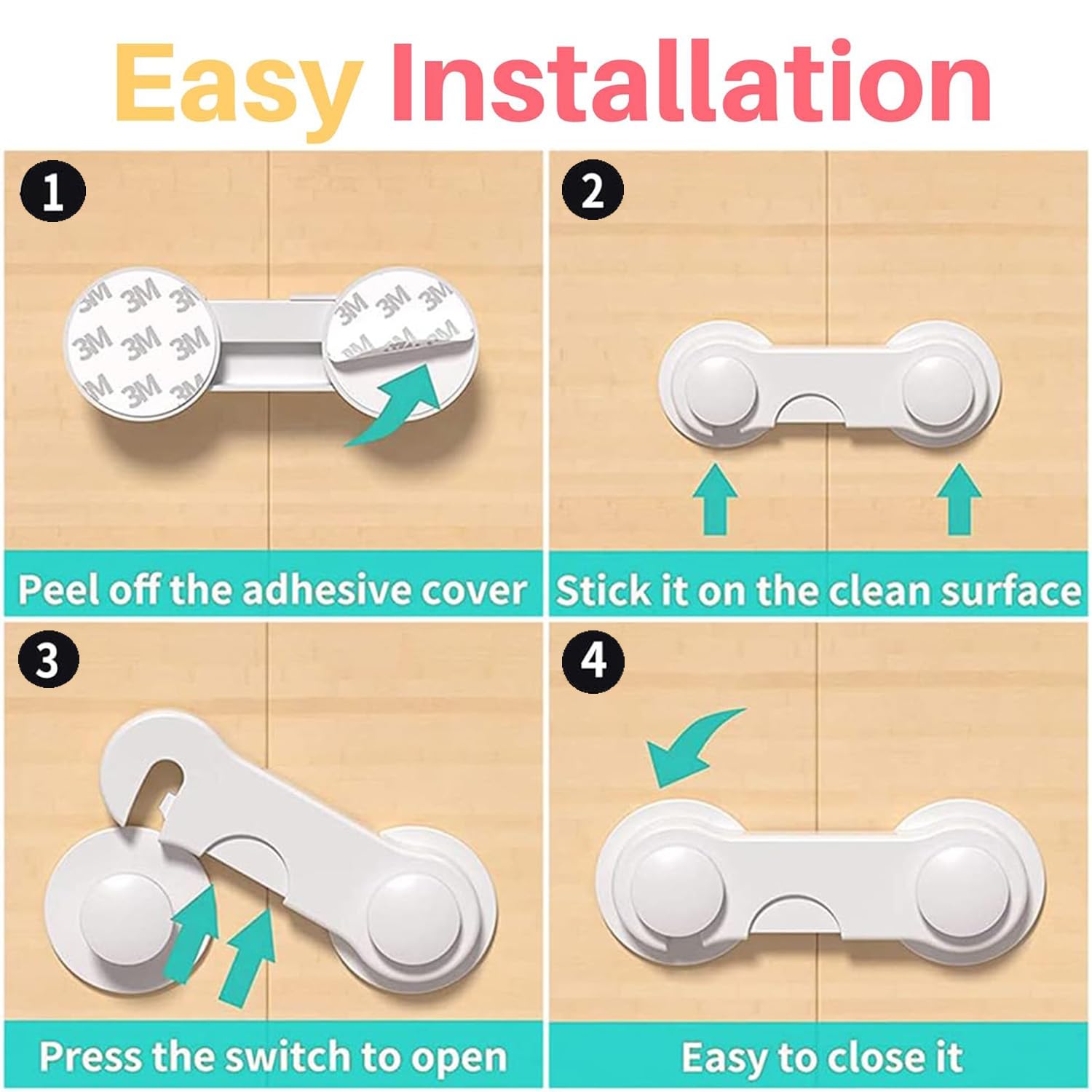 Easy Installation

1

3M 3M 3M
3M 3M 3M
3M 3M 3M

3M 3M 3M

Peel off the adhesive cover

2

Stick it on the clean surface

3

Press the switch to open

4

Easy to close it