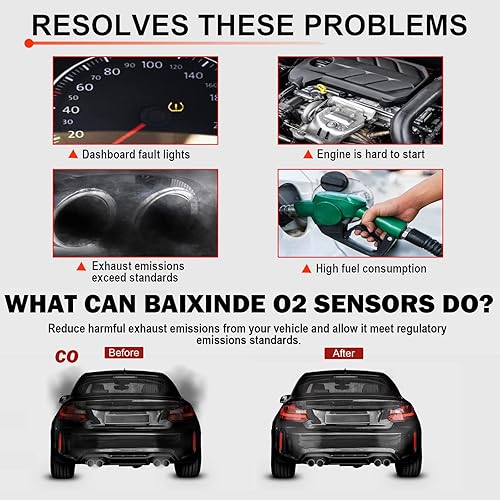 RESOLVES THESE PROBLEMS

20 30 40 50 60 70 80 90 100 120 140 160

▲ Dashboard fault lights

▲ Engine is hard to start

▲ Exhaust emissions exceed standards

▲ High fuel consumption

WHAT CAN BAIXINDE O2 SENSORS DO?

Reduce harmful exhaust emissions from your vehicle and allow it meet regulatory emissions standards.

CO

Before

After