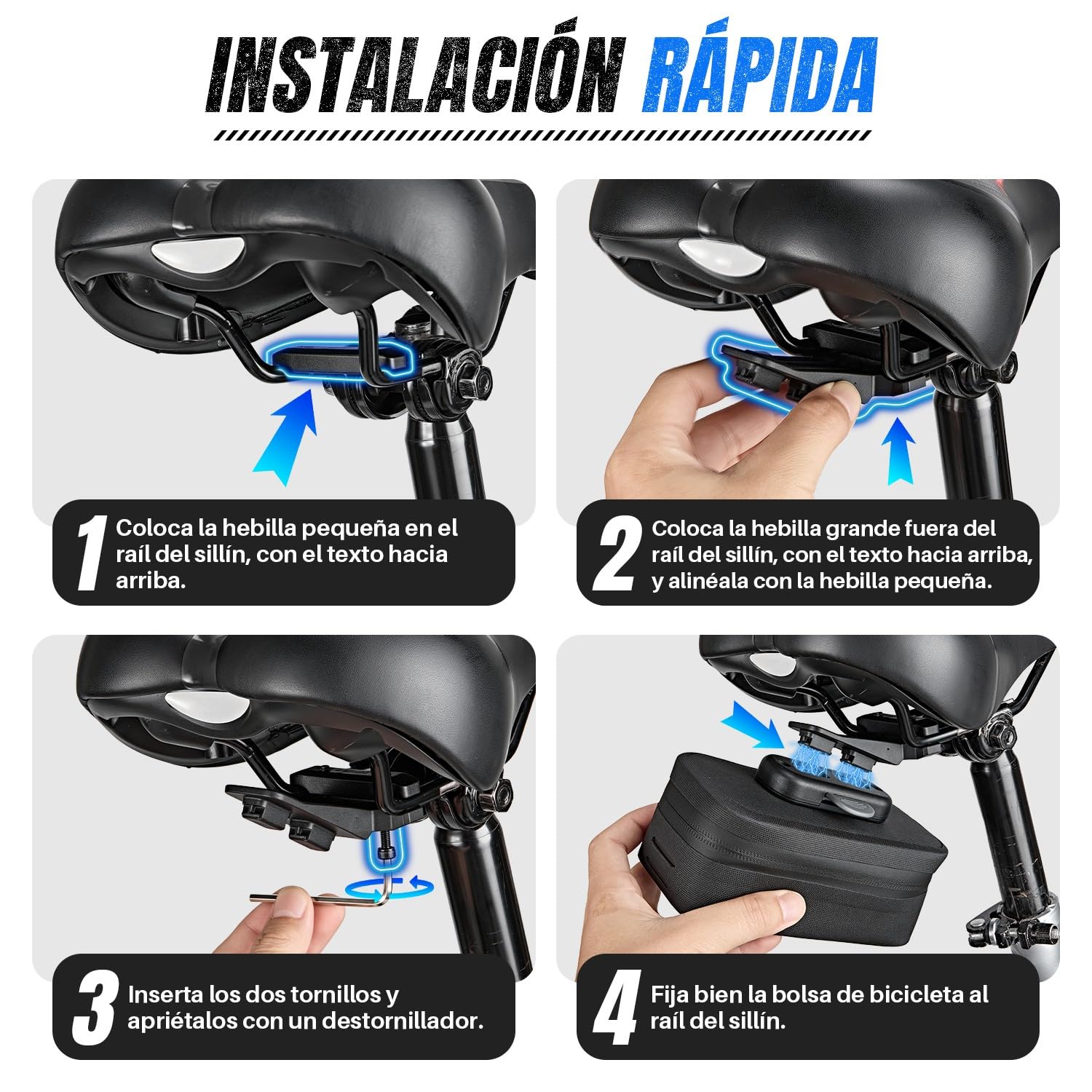 INSTALACIÓN RÁPIDA

1 Coloca la hebilla pequeña en el raíl del sillín, con el texto hacia arriba.

2 Coloca la hebilla grande fuera del raíl del sillín, con el texto hacia arriba, y alinéala con la hebilla pequeña.

3 Inserta los dos tornillos y apriétalos con un destornillador.

4 Fija bien la bolsa de bicicleta al raíl del sillín.