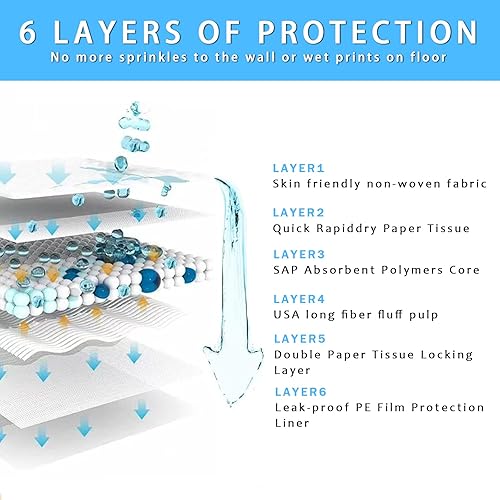 6 LAYERS OF PROTECTION
No more sprinkles to the wall or wet prints on floor

LAYER1
Skin friendly non-woven fabric

LAYER2
Quick Rapiddry Paper Tissue

LAYER3
SAP Absorbent Polymers Core

LAYER4
USA long fiber fluff pulp

LAYER5
Double Paper Tissue Locking Layer

LAYER6
Leak-proof PE Film Protection Liner