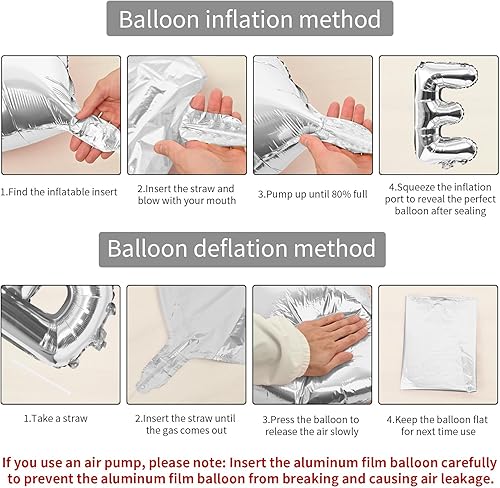 Balloon inflation method

1.Find the inflatable insert

2.Insert the straw and blow with your mouth

3.Pump up until 80% full

4.Squeeze the inflation port to reveal the perfect balloon after sealing

Balloon deflation method

1.Take a straw

2.Insert the straw until the gas comes out

3.Press the balloon to release the air slowly

4.Keep the balloon flat for next time use

If you use an air pump, please note: Insert the aluminum film balloon carefully to prevent the aluminum film balloon from breaking and causing air leakage.