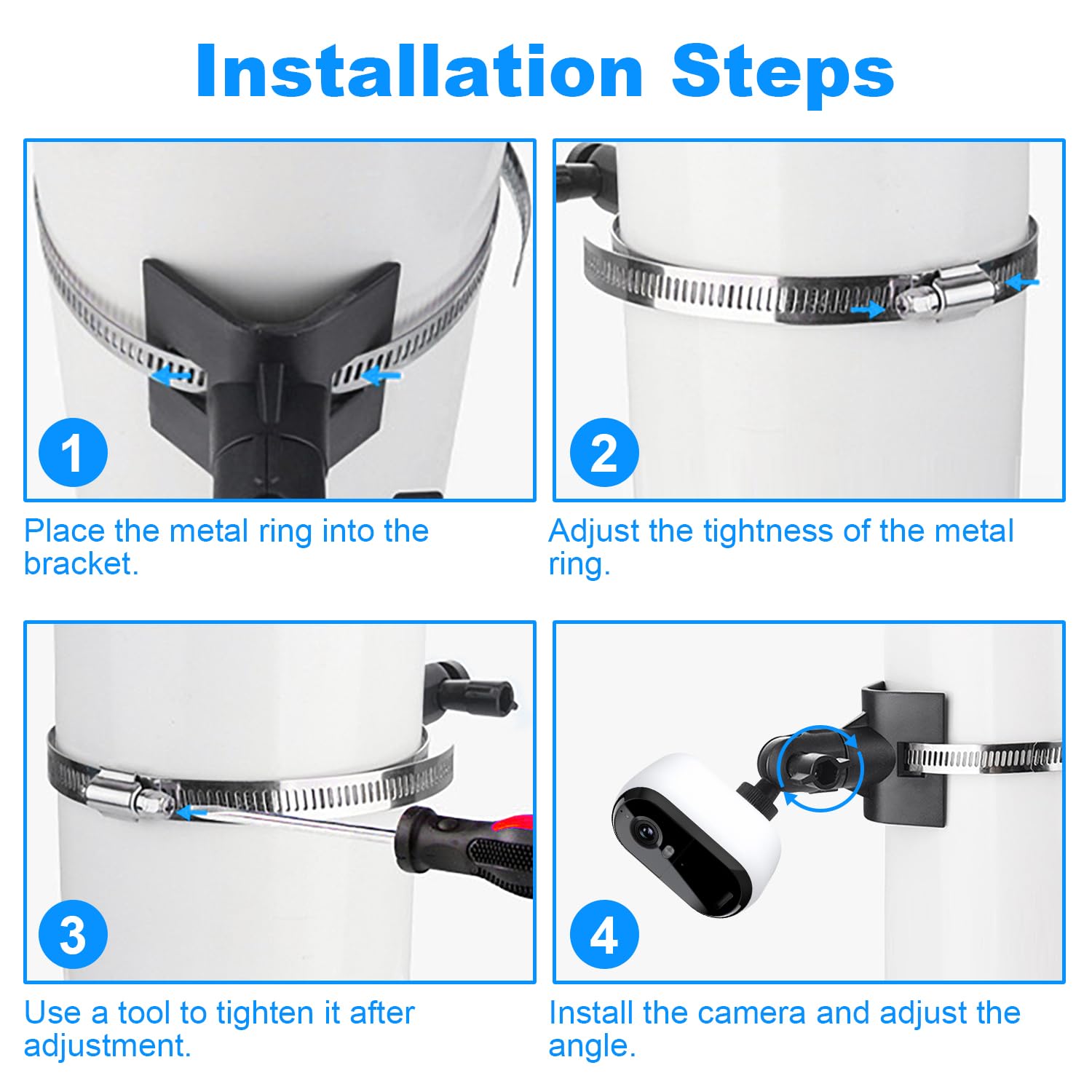 Installation Steps

1

Place the metal ring into the bracket.

2

Adjust the tightness of the metal ring.

3

Use a tool to tighten it after adjustment.

4

Install the camera and adjust the angle.