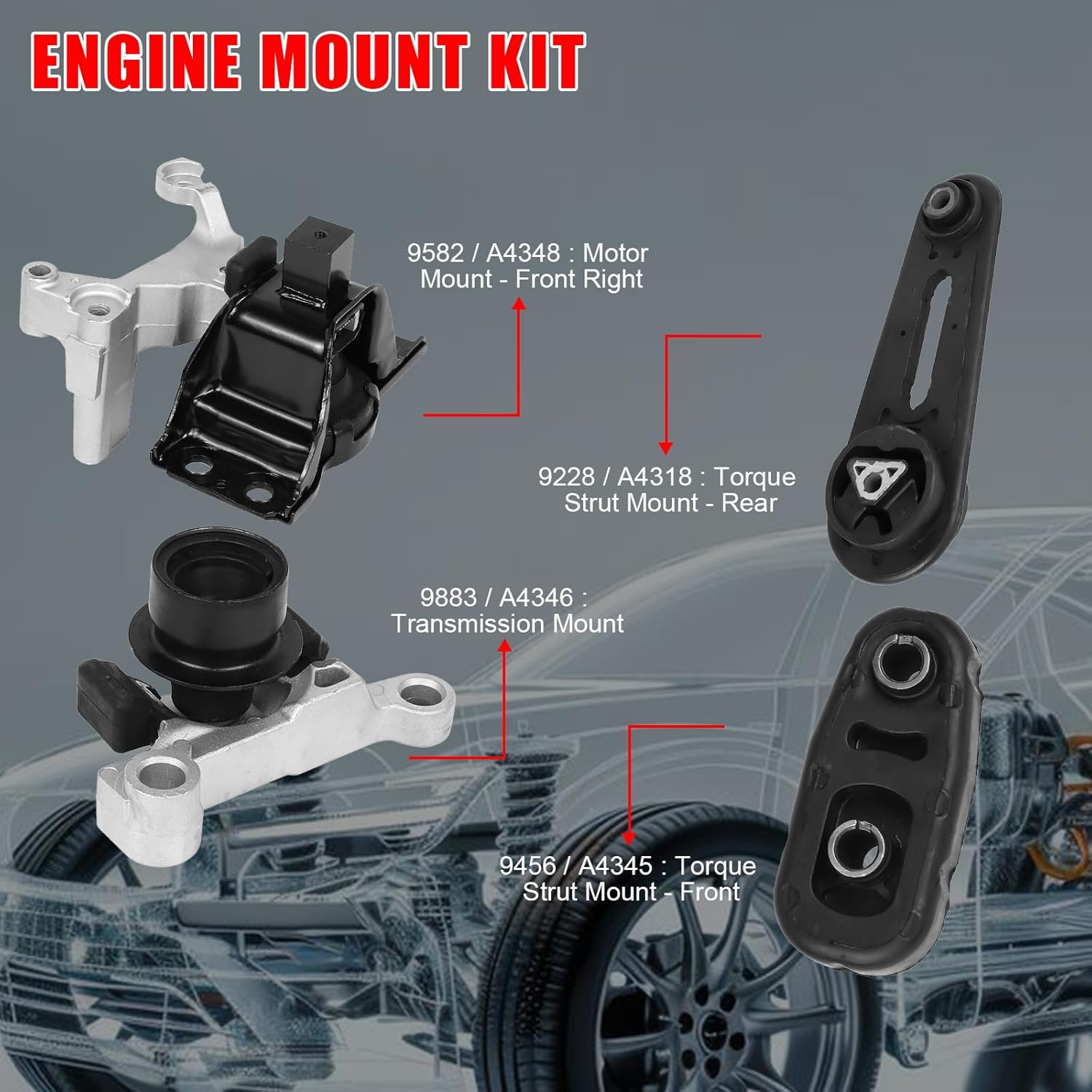 ENGINE MOUNT KIT

9582 / A4348 : Motor Mount - Front Right

9228 / A4318 : Torque Strut Mount - Rear

9883 / A4346 : Transmission Mount

9456 / A4345 : Torque Strut Mount - Front