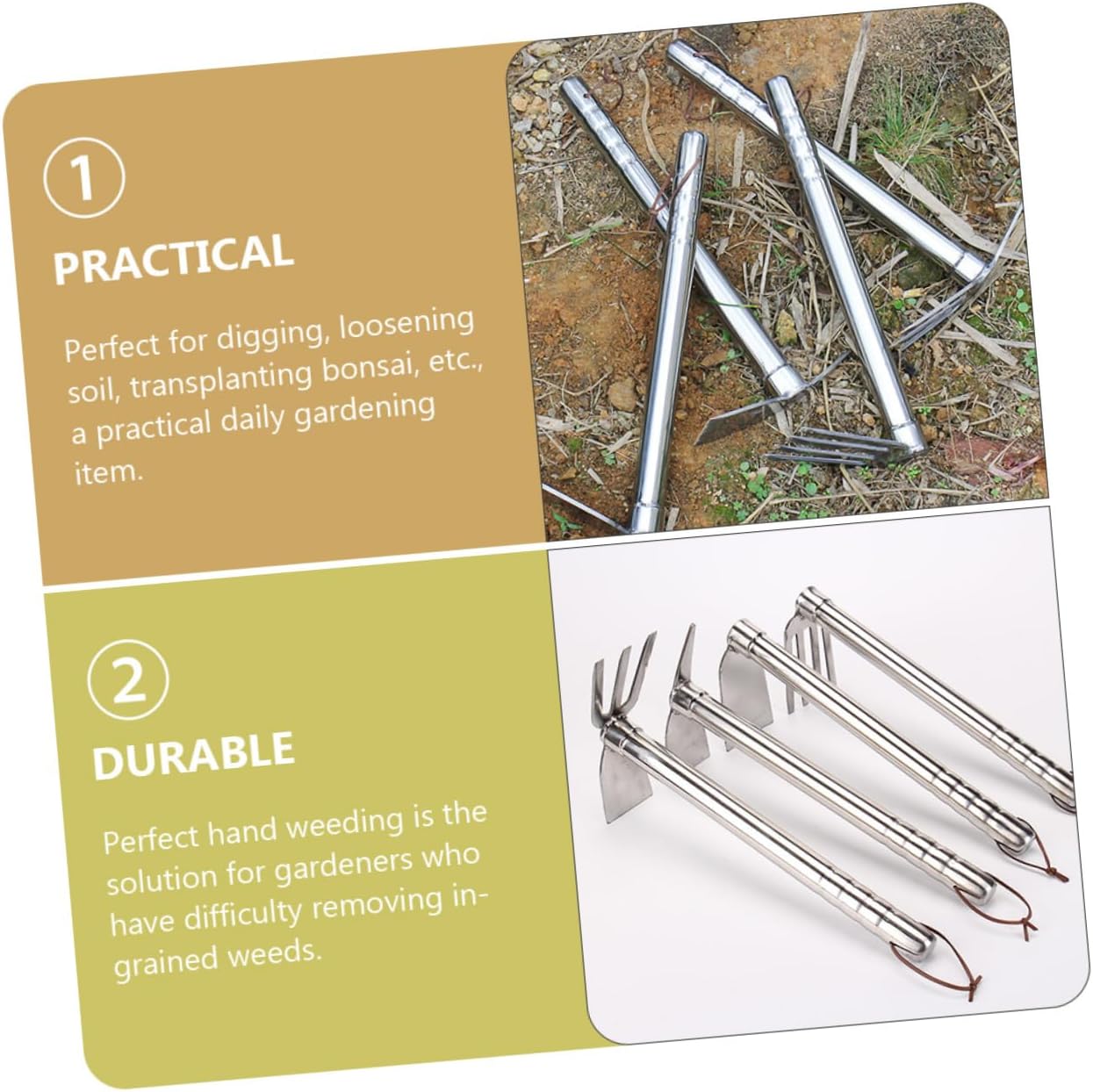 ①

PRACTICAL

Perfect for digging, loosening soil, transplanting bonsai, etc., a practical daily gardening item.

②

DURABLE

Perfect hand weeding is the solution for gardeners who have difficulty removing ingrained weeds.