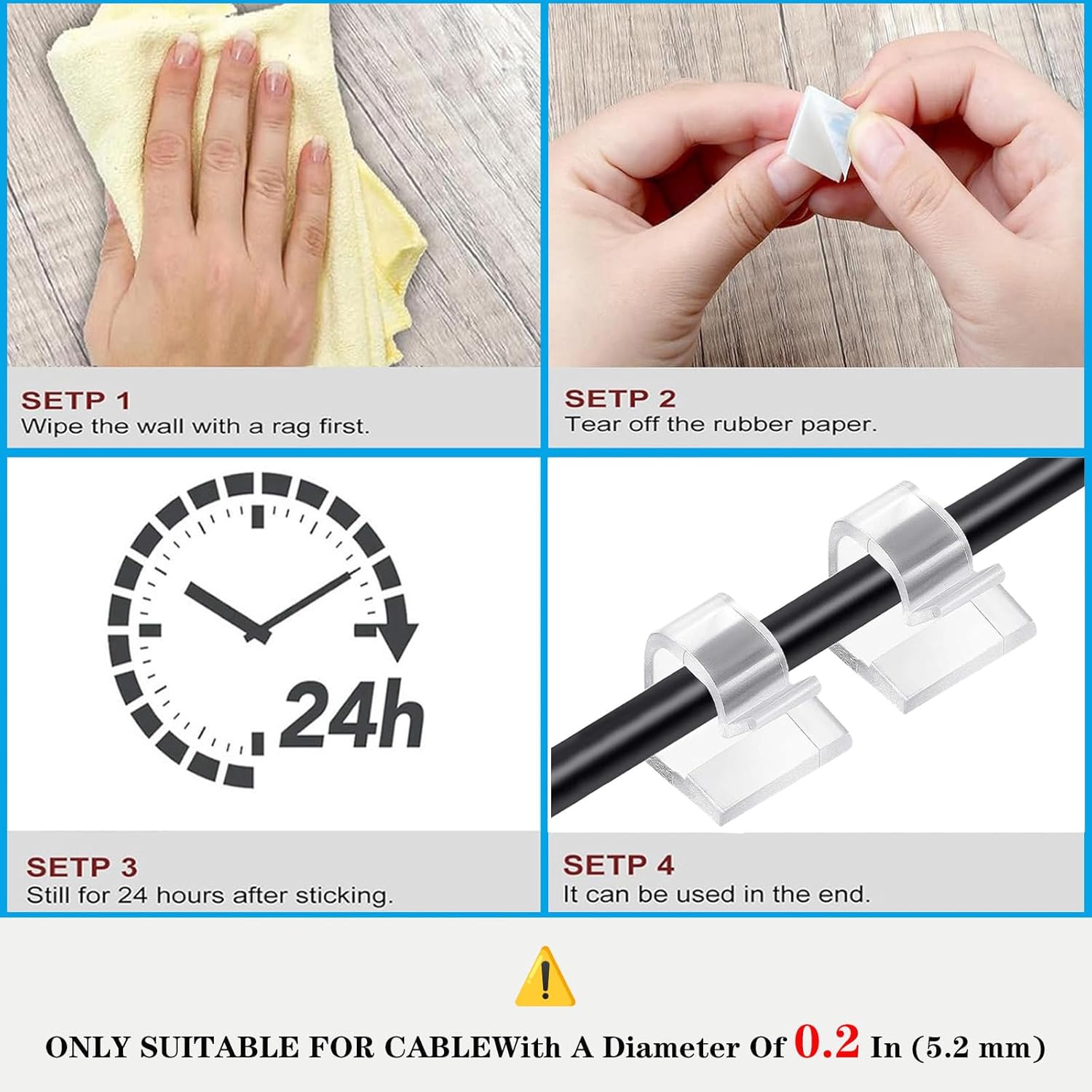 SETP 1
Wipe the wall with a rag first.

SETP 2
Tear off the rubber paper.

24h

SETP 3
Still for 24 hours after sticking.

SETP 4
It can be used in the end.

ONLY SUITABLE FOR CABLEWith A Diameter Of 0.2 In (5.2 mm)