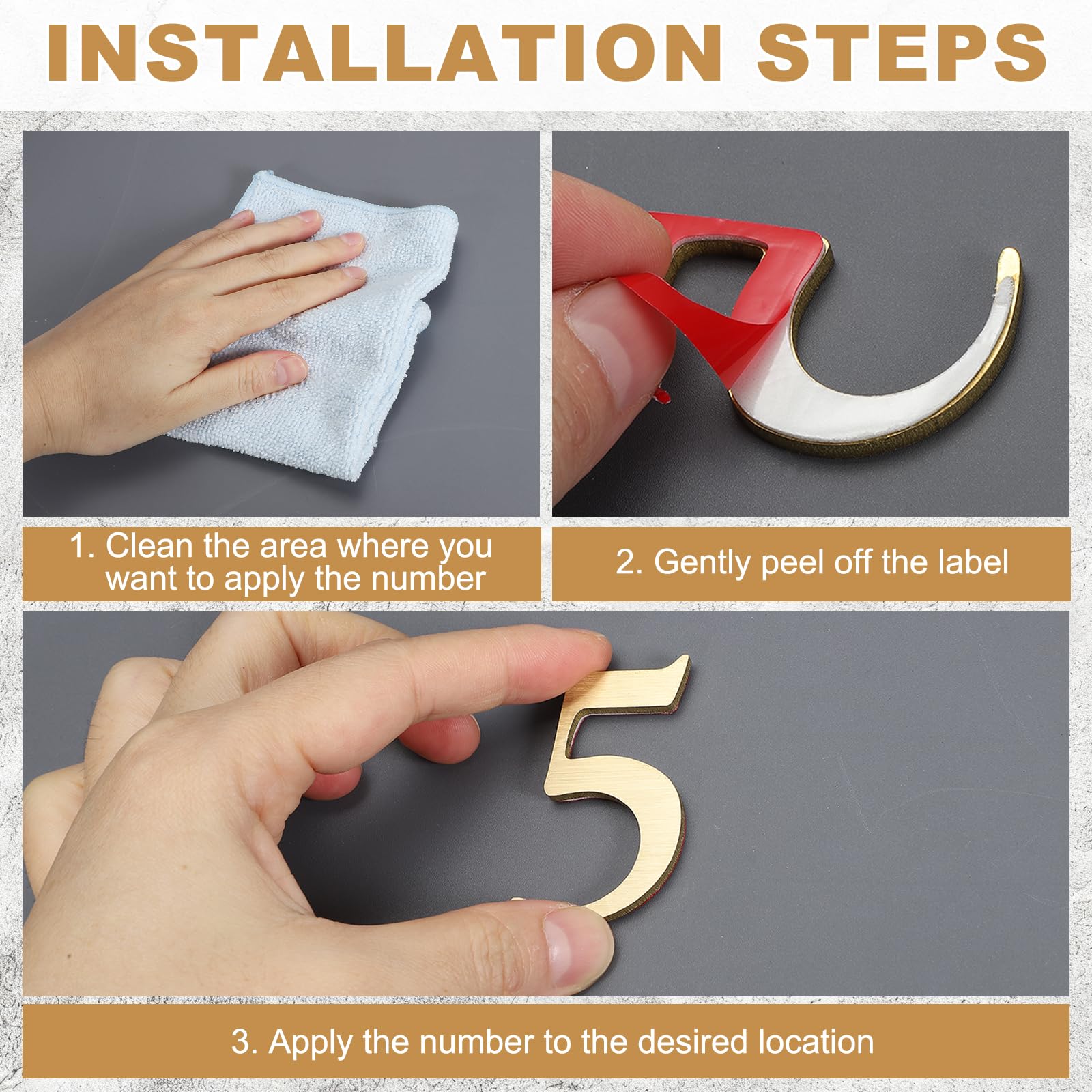 INSTALLATION STEPS

1. Clean the area where you want to apply the number

2. Gently peel off the label

5

3. Apply the number to the desired location