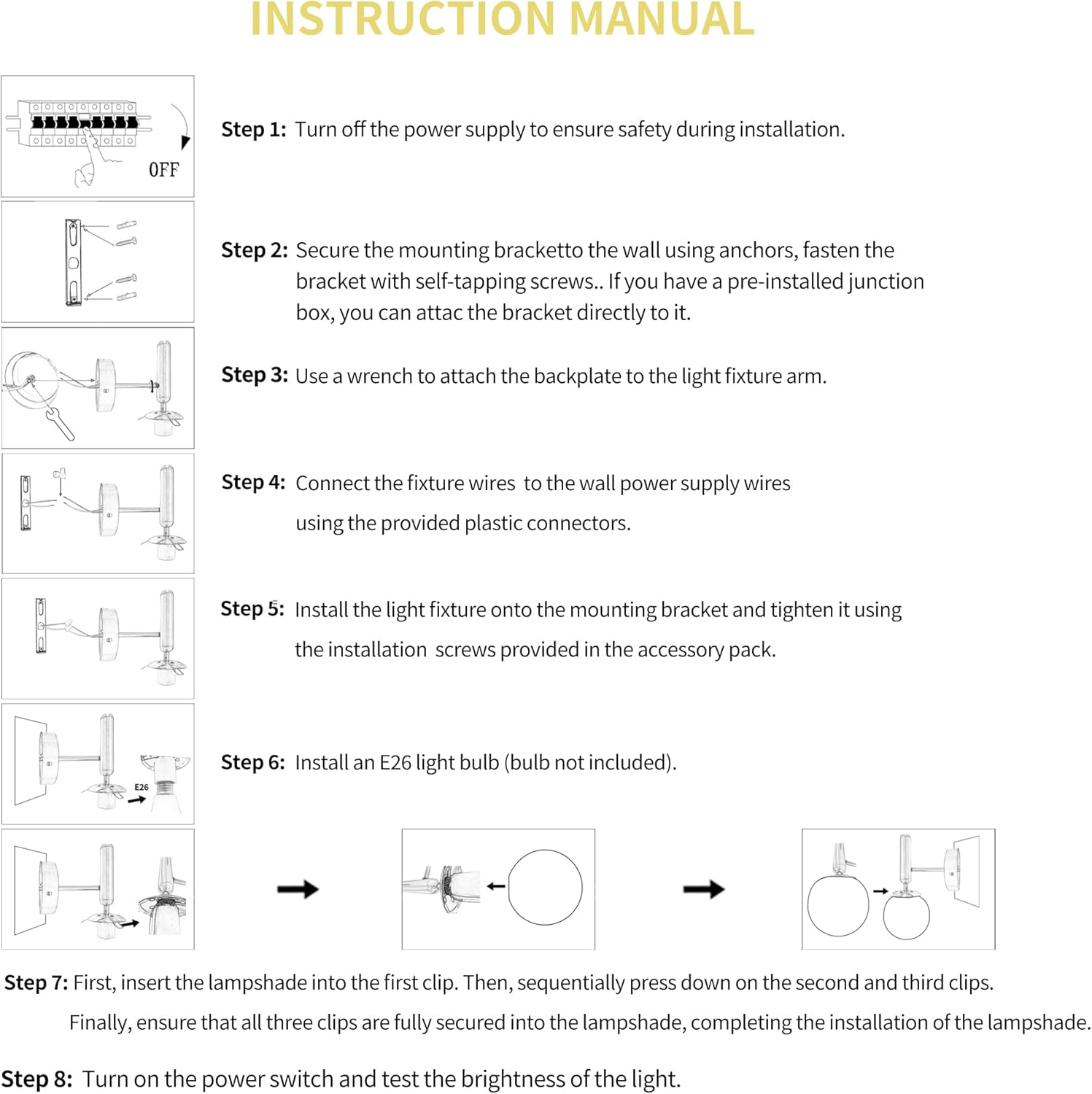 INSTRUCTION MANUAL

OFF

Step 1: Turn off the power supply to ensure safety during installation.

Step 2: Secure the mounting bracketto the wall using anchors, fasten the bracket with self-tapping screws.. If you have a pre-installed junction box, you can attac the bracket directly to it.

Step 3: Use a wrench to attach the backplate to the light fixture arm.

Step 4: Connect the fixture wires to the wall power supply wires using the provided plastic connectors.

Step 5: Install the light fixture onto the mounting bracket and tighten it using the installation screws provided in the accessory pack.

E26

Step 6: Install an E26 light bulb (bulb not included).

Step 7: First, insert the lampshade into the first clip. Then, sequentially press down on the second and third clips. Finally, ensure that all three clips are fully secured into the lampshade, completing the installation of the lampshade.

Step 8: Turn on the power switch and test the brightness of the light.