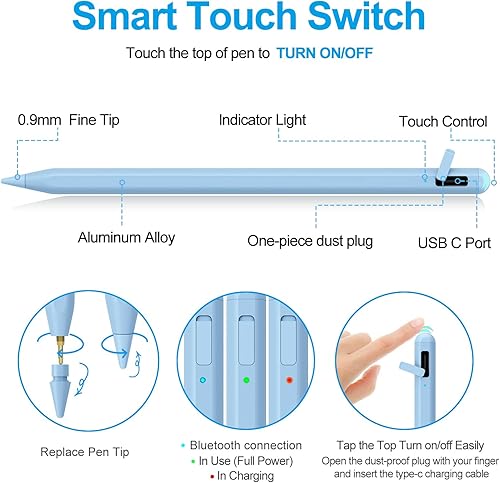 Smart Touch Switch

Touch the top of pen to TURN ON/OFF

0.9mm Fine Tip

Indicator Light

Touch Control

Aluminum Alloy

One-piece dust plug

USB C Port

Replace Pen Tip

Bluetooth connection
In Use (Full Power)
In Charging

Tap the Top Turn on/off Easily
Open the dust-proof plug with your finger and insert the type-c charging cable