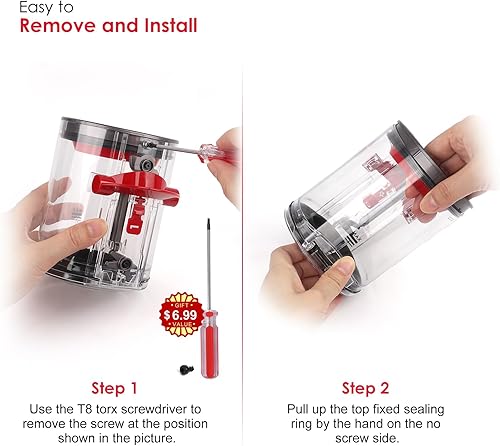 Easy to
Remove and Install

GIFT
$6.99
VALUE

Step 1
Use the T8 torx screwdriver to remove the screw at the position shown in the picture.

Step 2
Pull up the top fixed sealing ring by the hand on the no screw side.