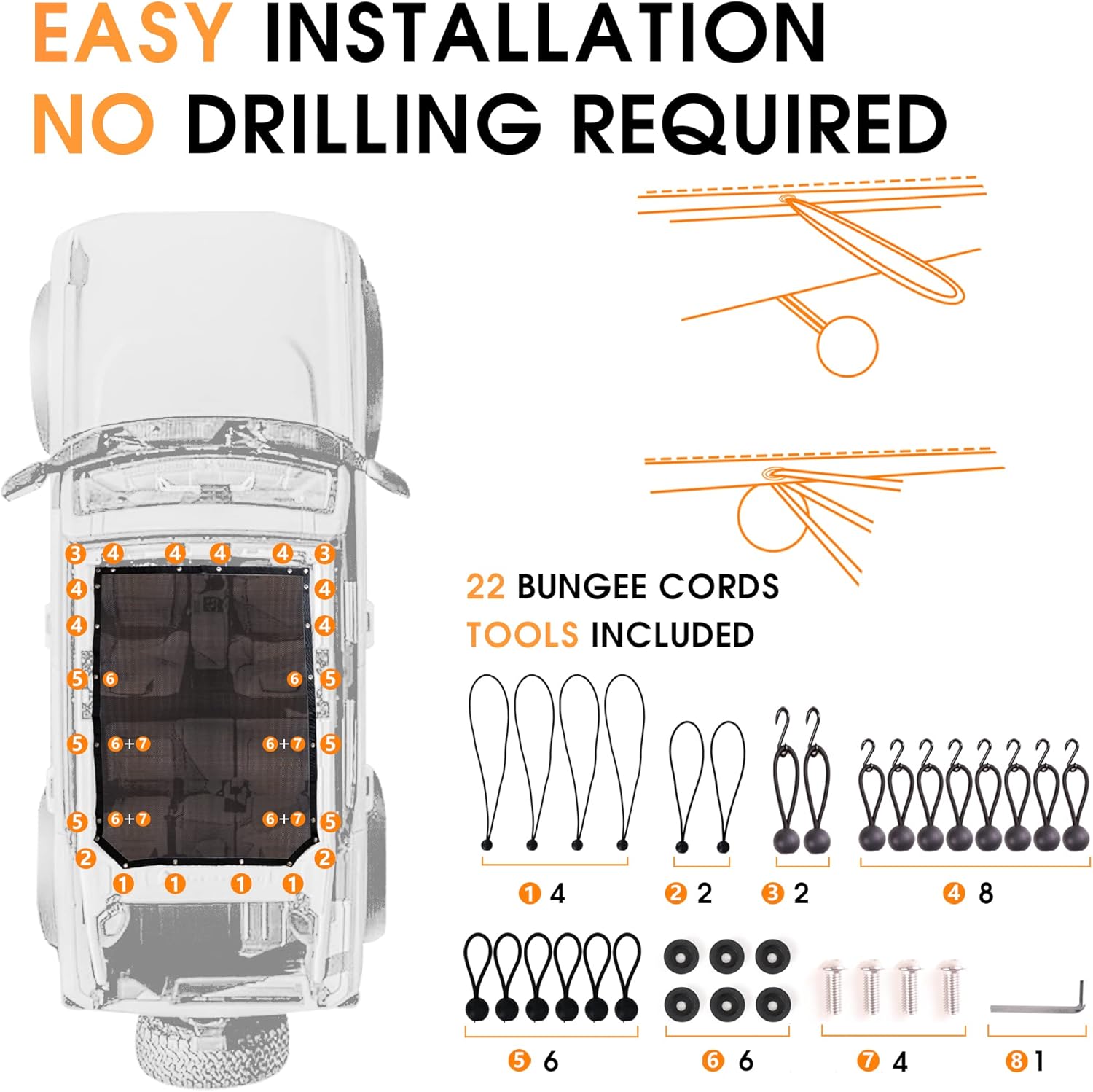 EASY INSTALLATION
NO DRILLING REQUIRED

3 4 4 4 4 3
4 4
4 4
5 6 6 5
5 6+7 6+7 5
5 6+7 6+7 5
2 2
1 1 1 1

22 BUNGEE CORDS
TOOLS INCLUDED

1 4
2 2
3 2
4 8
5 6
6 6
7 4
8 1