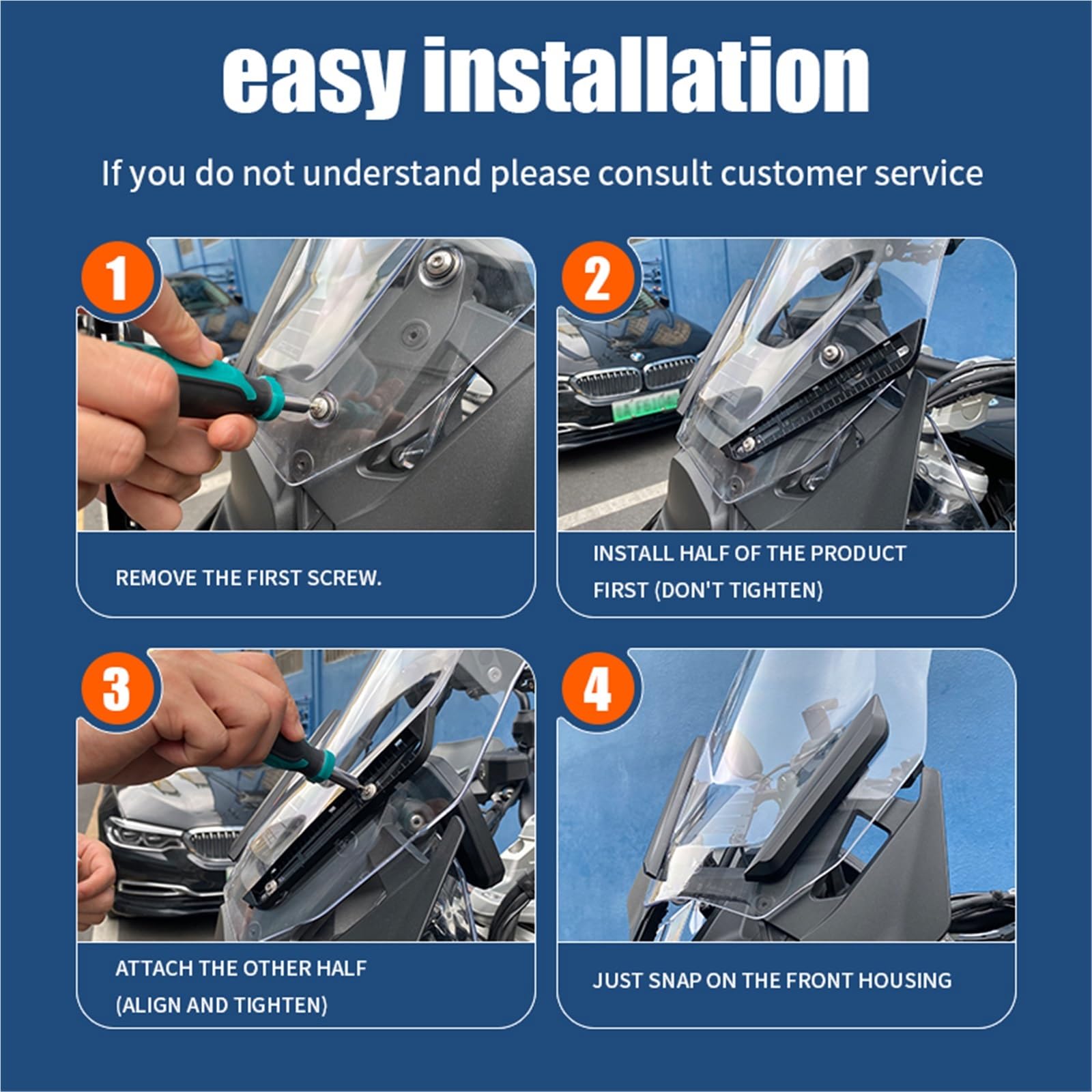 easy installation

If you do not understand please consult customer service

1

REMOVE THE FIRST SCREW.

2

INSTALL HALF OF THE PRODUCT FIRST (DON'T TIGHTEN)

3

ATTACH THE OTHER HALF (ALIGN AND TIGHTEN)

4

JUST SNAP ON THE FRONT HOUSING