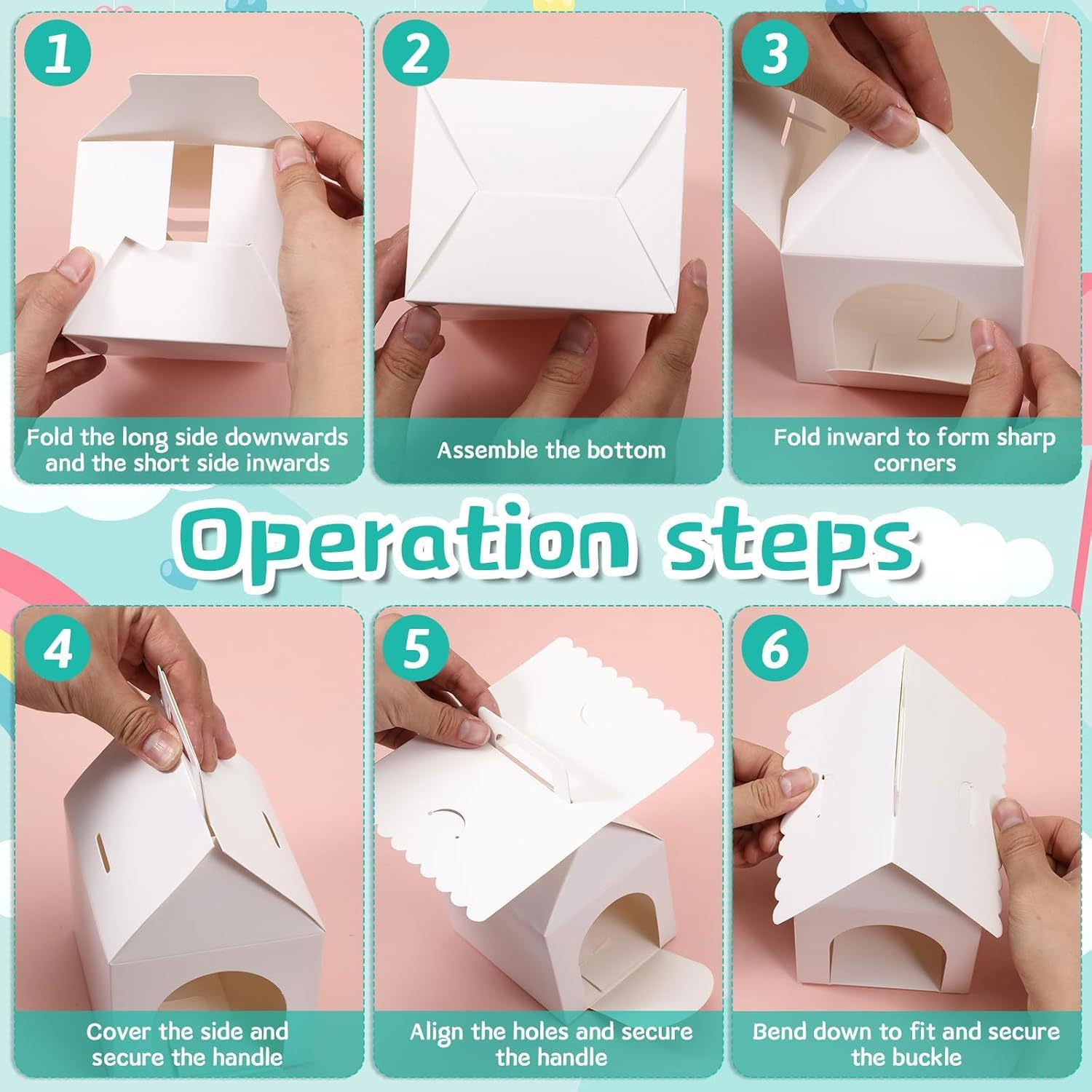 1

Fold the long side downwards and the short side inwards

2

Assemble the bottom

3

Fold inward to form sharp corners

Operation steps

4

Cover the side and secure the handle

5

Align the holes and secure the handle

6

Bend down to fit and secure the buckle