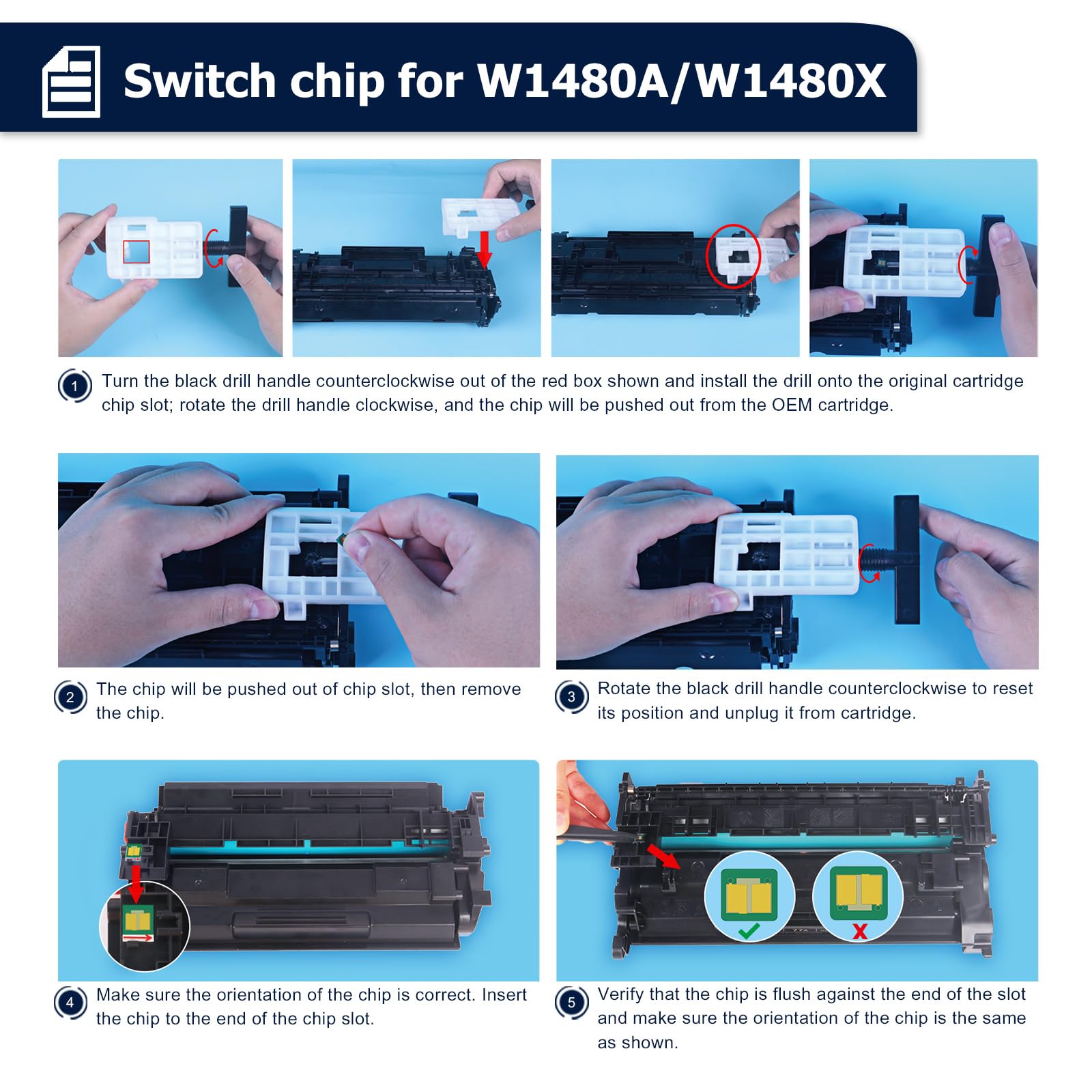 Switch chip for W1480A/W1480X

1 Turn the black drill handle counterclockwise out of the red box shown and install the drill onto the original cartridge chip slot; rotate the drill handle clockwise, and the chip will be pushed out from the OEM cartridge.

2 The chip will be pushed out of chip slot, then remove the chip.

3 Rotate the black drill handle counterclockwise to reset its position and unplug it from cartridge.

4 Make sure the orientation of the chip is correct. Insert the chip to the end of the chip slot.

5 Verify that the chip is flush against the end of the slot and make sure the orientation of the chip is the same as shown.