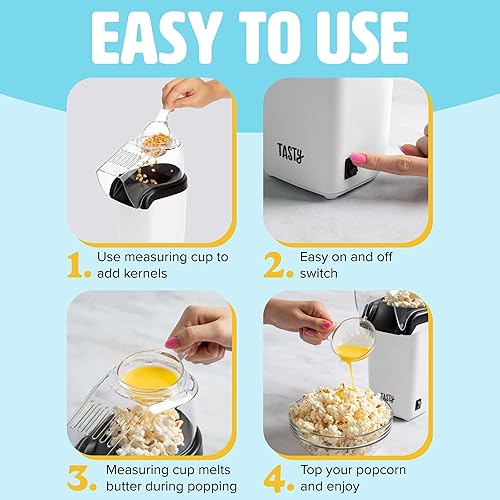 EASY TO USE

TASTY

1. Use measuring cup to add kernels

2. Easy on and off switch

TASTY

3. Measuring cup melts butter during popping

4. Top your popcorn and enjoy