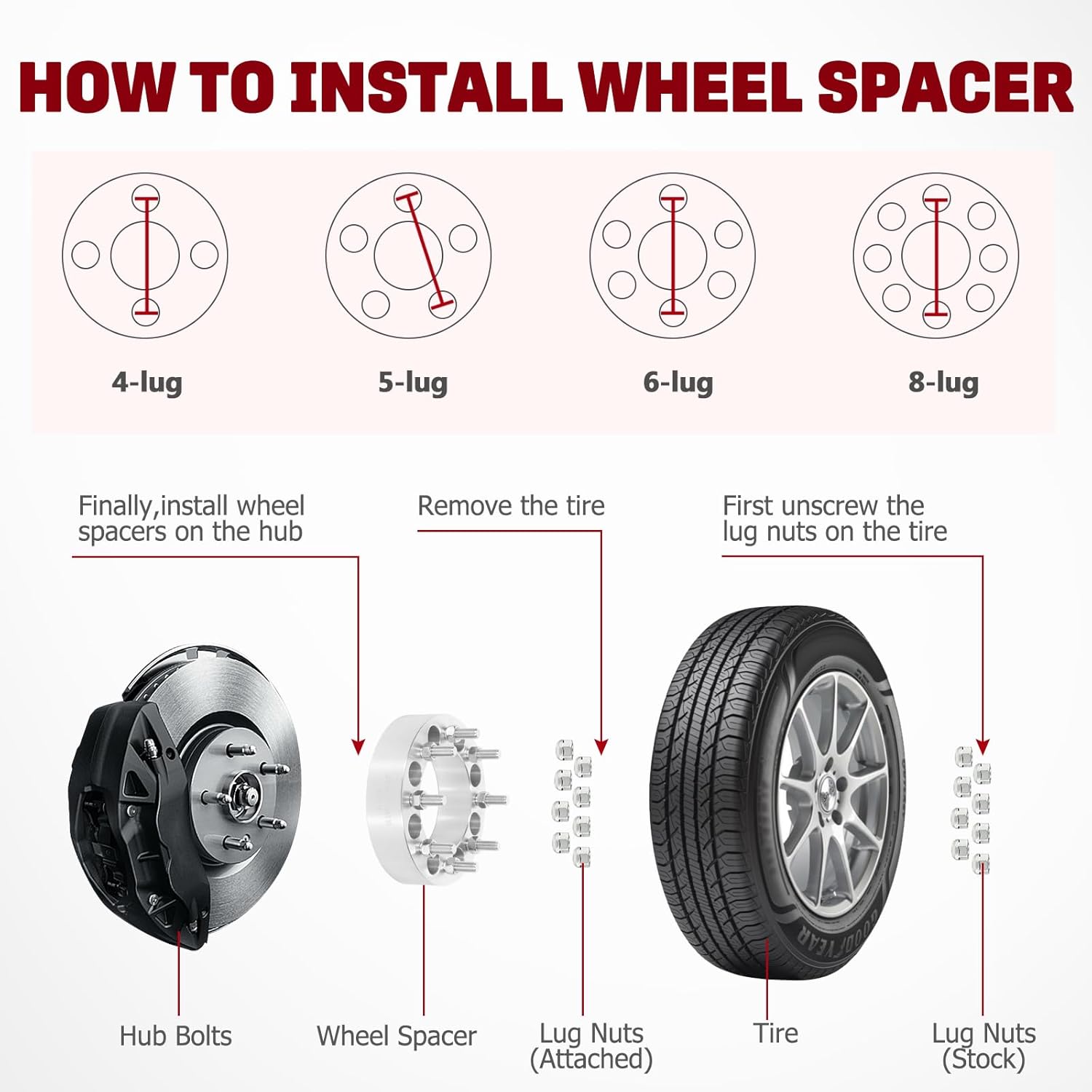 HOW TO INSTALL WHEEL SPACER

4-lug

5-lug

6-lug

8-lug

Finally,install wheel spacers on the hub

Remove the tire

First unscrew the lug nuts on the tire

GOODYEAR

Hub Bolts

Wheel Spacer

Lug Nuts (Attached)

Tire

Lug Nuts (Stock)