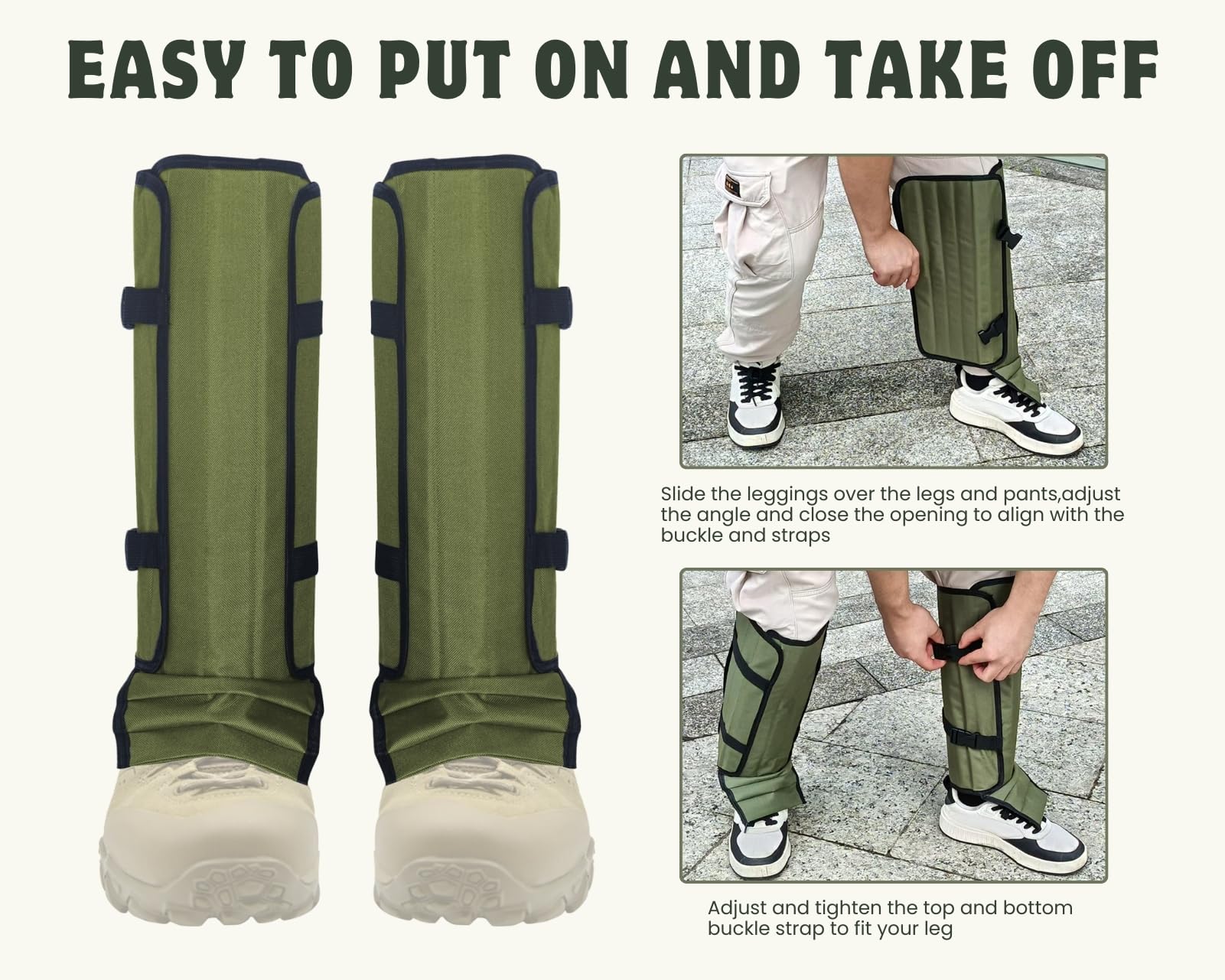 EASY TO PUT ON AND TAKE OFF

Slide the leggings over the legs and pants,adjust the angle and close the opening to align with the buckle and straps

Adjust and tighten the top and bottom buckle strap to fit your leg