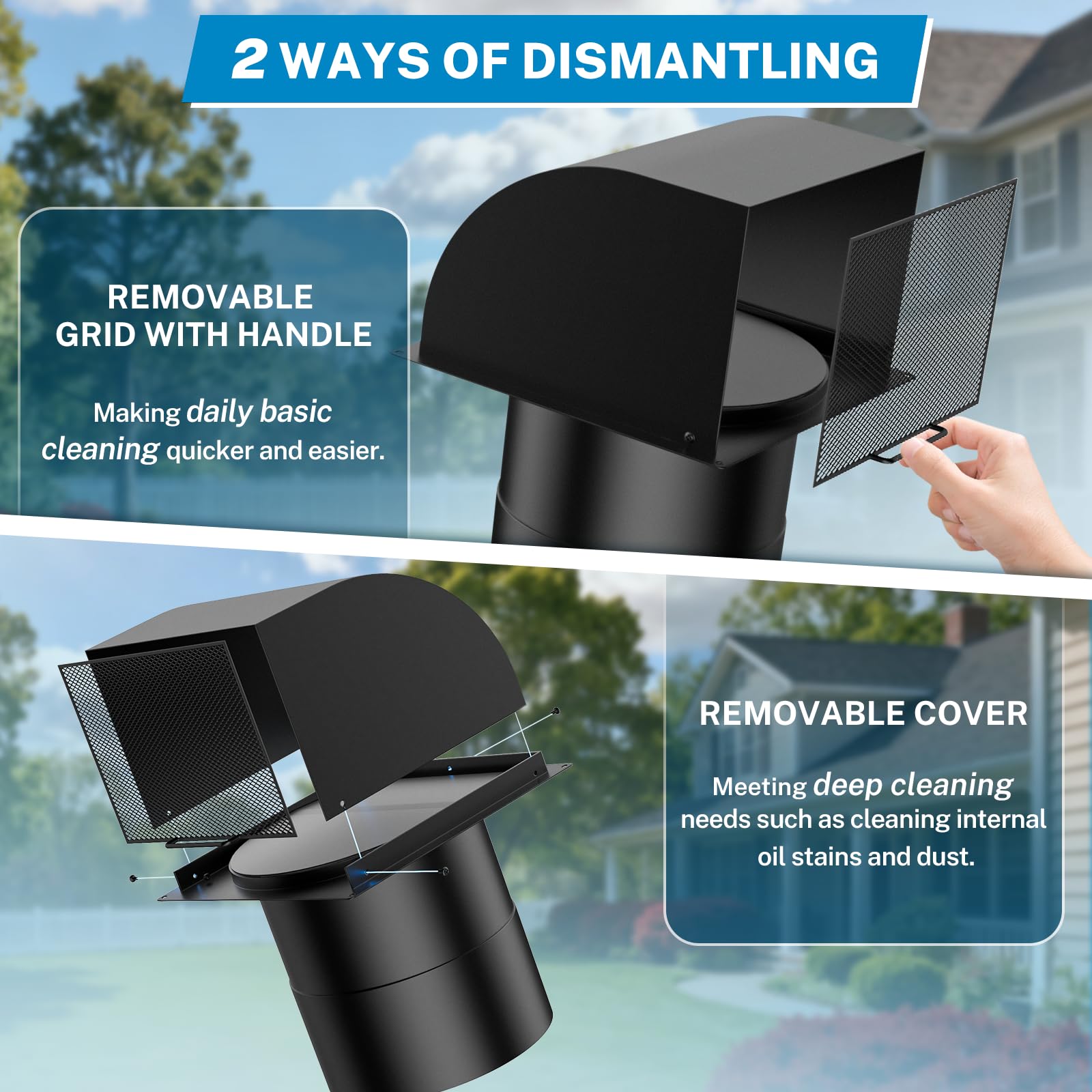 2 WAYS OF DISMANTLING

REMOVABLE GRID WITH HANDLE

Making daily basic cleaning quicker and easier.

REMOVABLE COVER

Meeting deep cleaning needs such as cleaning internal oil stains and dust.