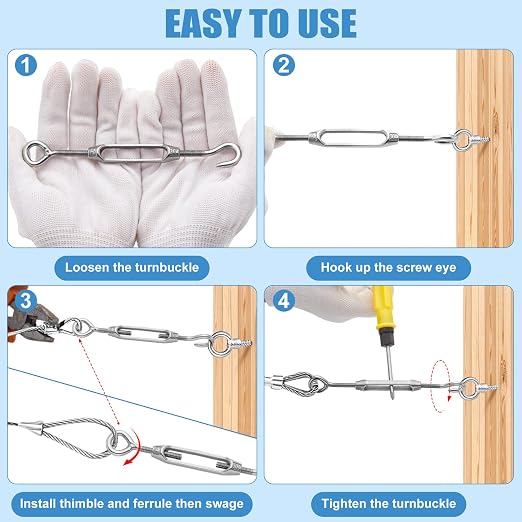 EASY TO USE

1

Loosen the turnbuckle

2

Hook up the screw eye

3

Install thimble and ferrule then swage

4

Tighten the turnbuckle